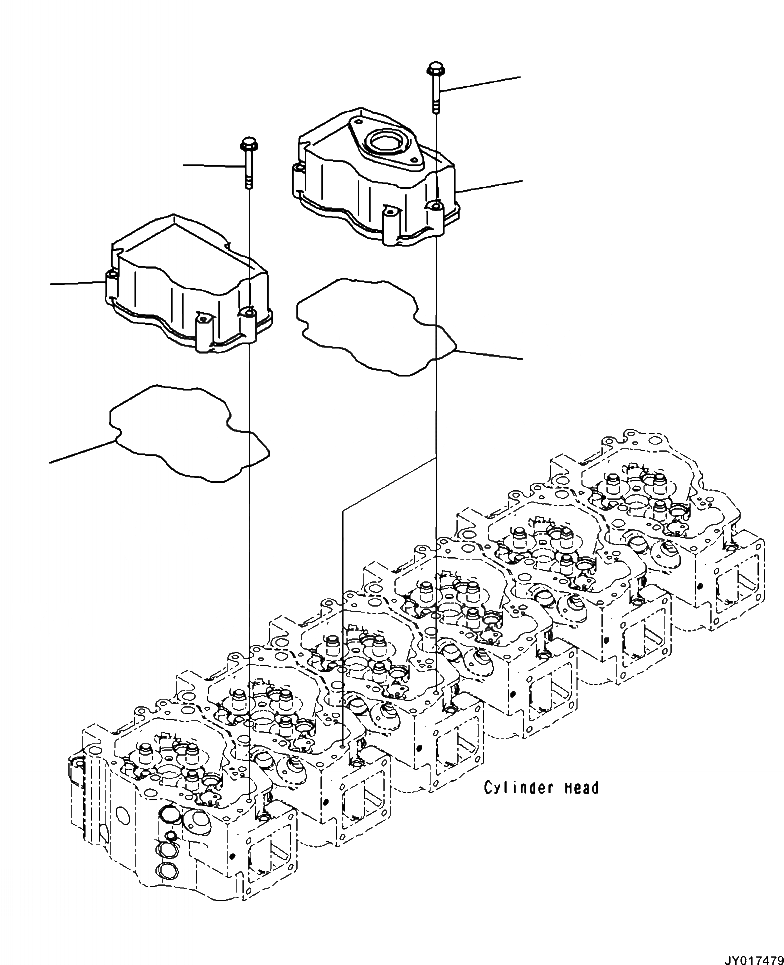 Cylinder Head

JY017479