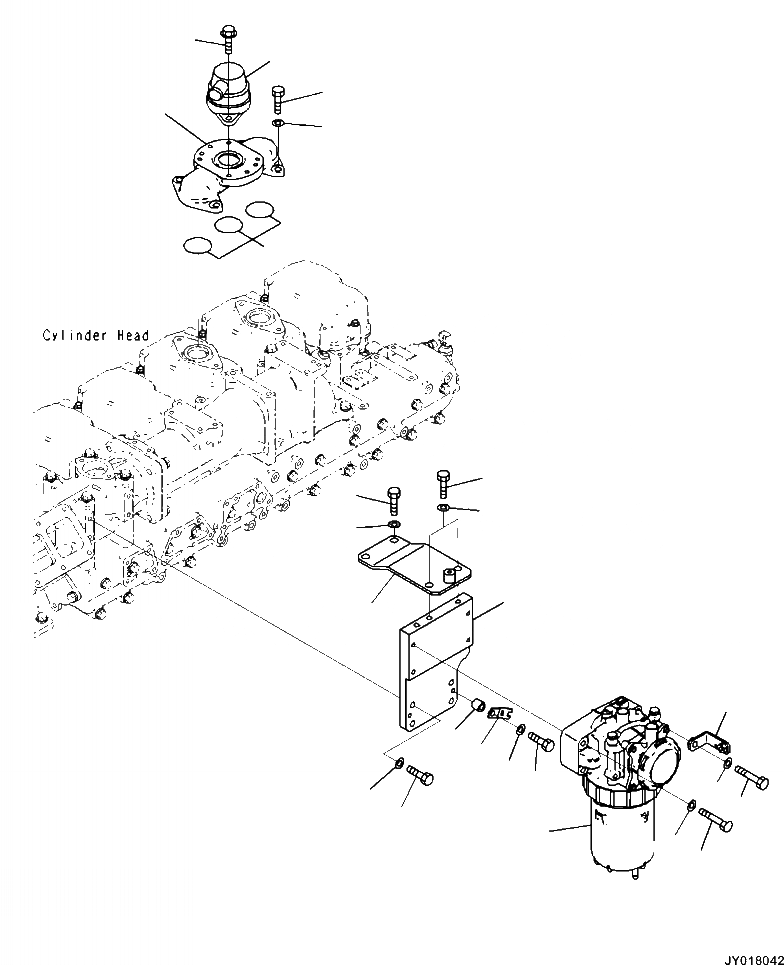 Cylinder Head

JY018042