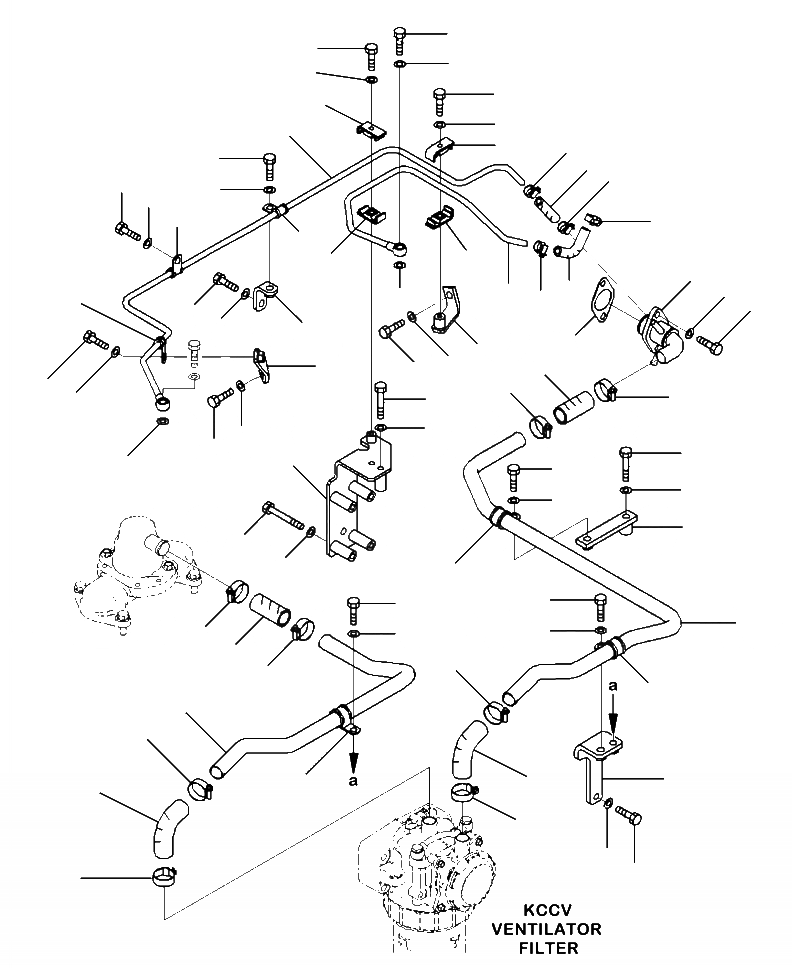 a

a

KCCV
VENTILATOR
FILTER