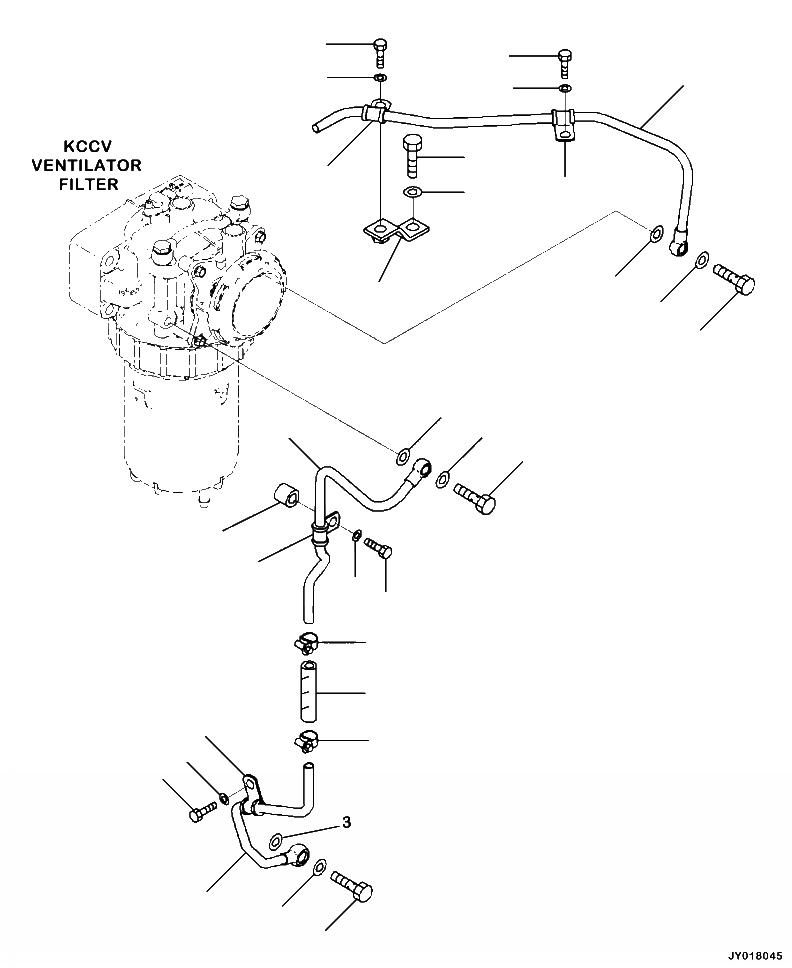 KCCV
VENTILATOR
FILTER

3

JY018045