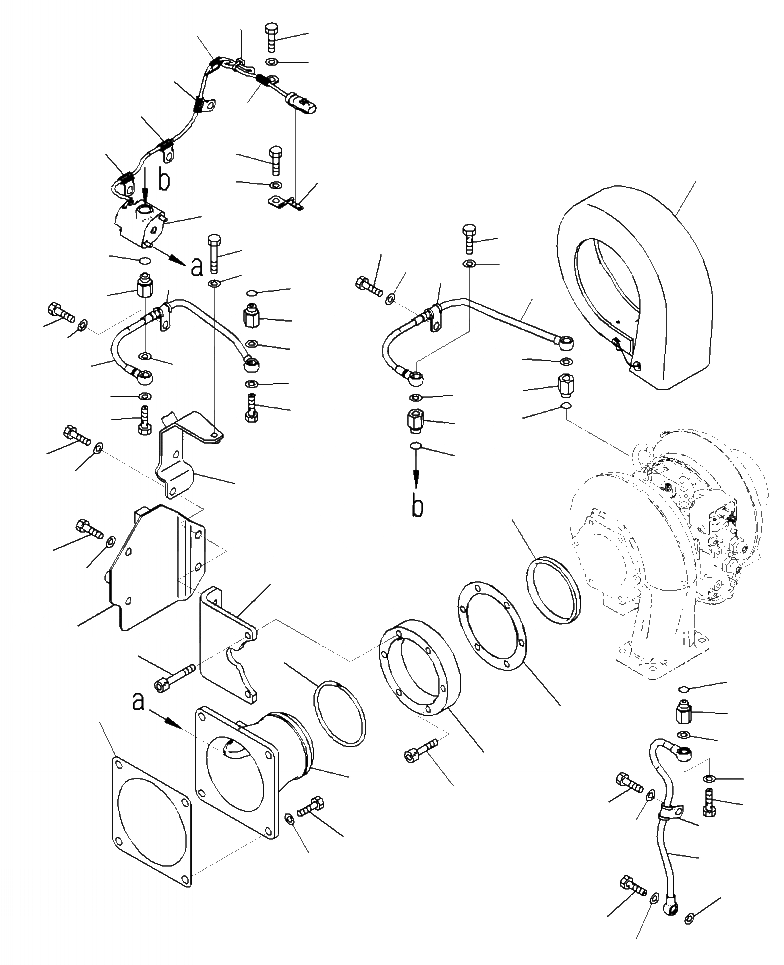 b
a
b
a