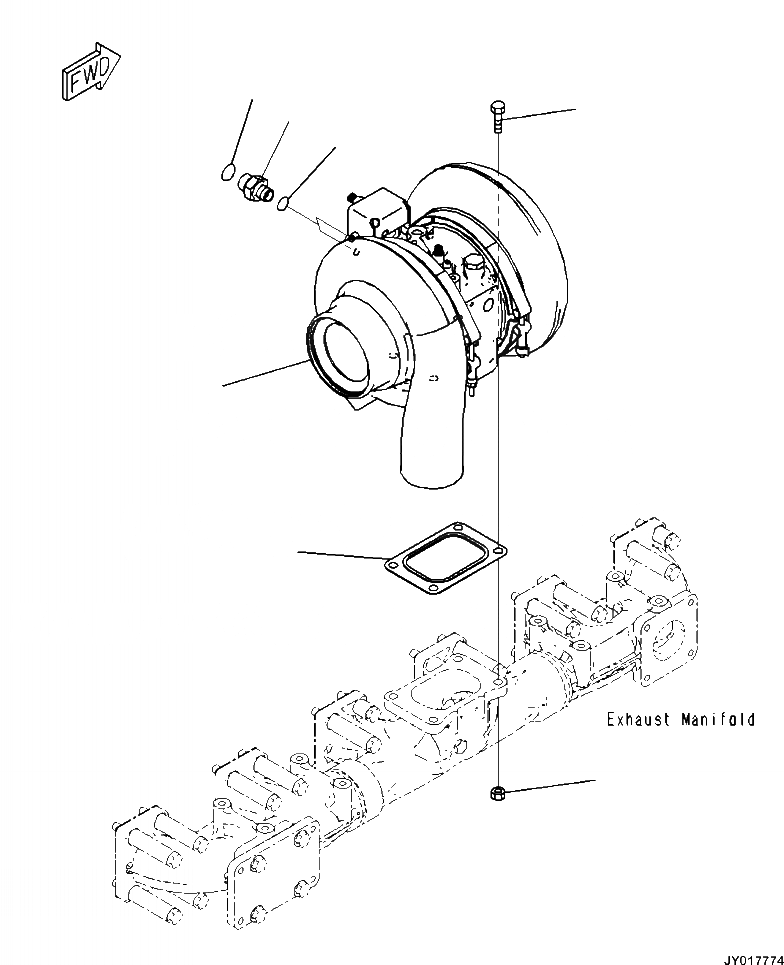 FWD

Exhaust Manifold

JY017774