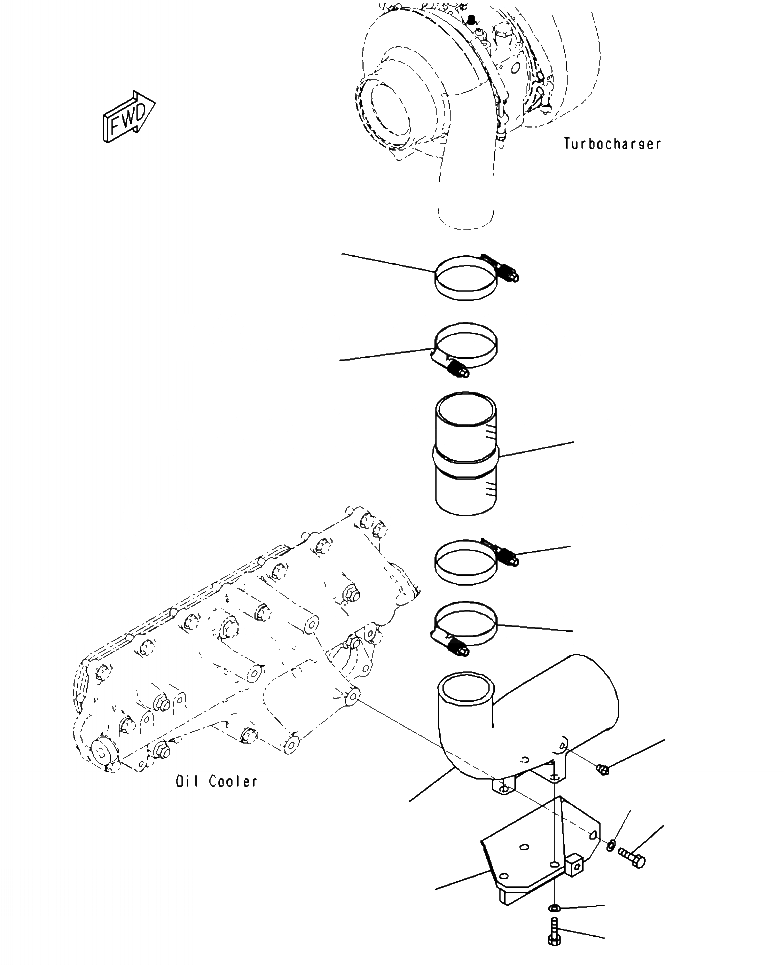 FWD

Turbocharger

Oil Cooler