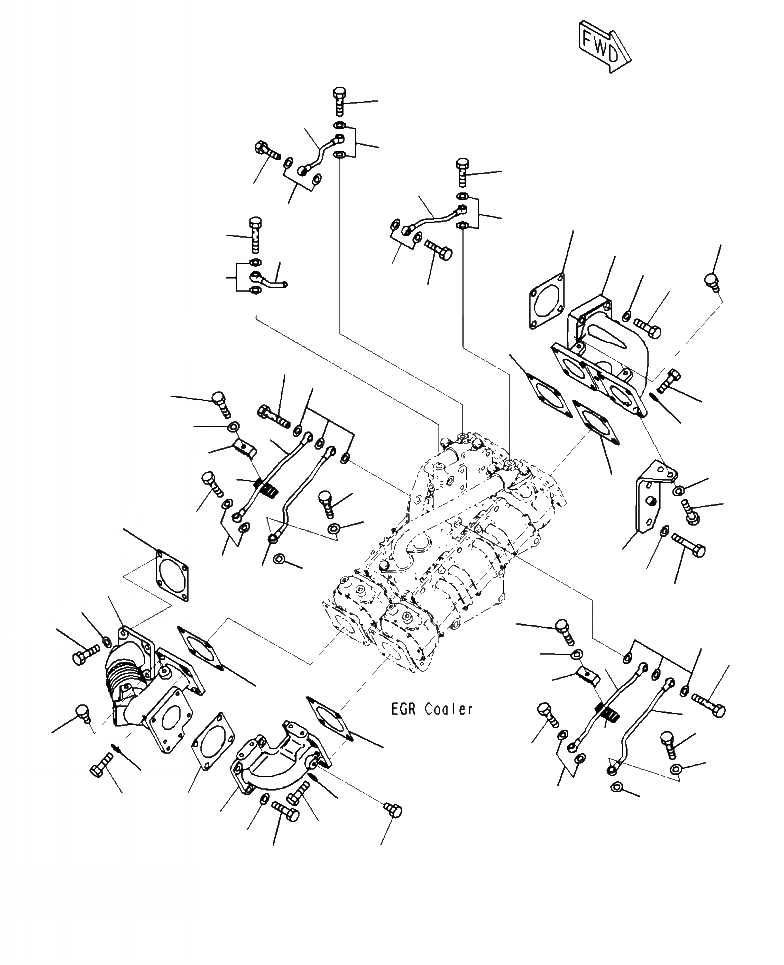 FWD

EGR Cooler