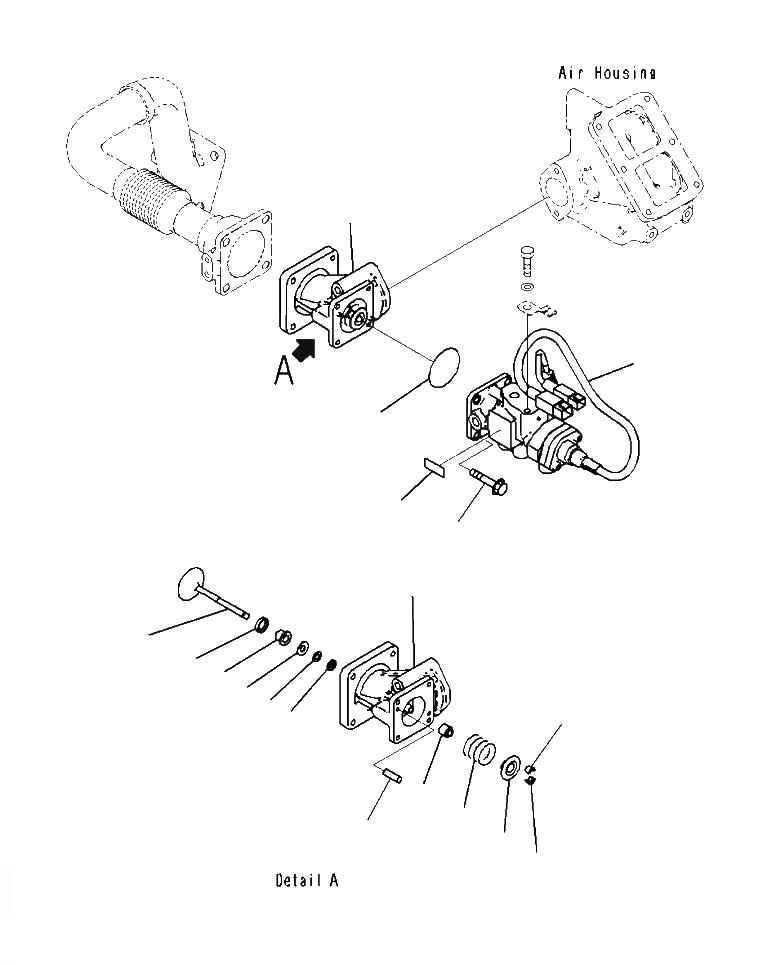 Air Housing

A

Detail A