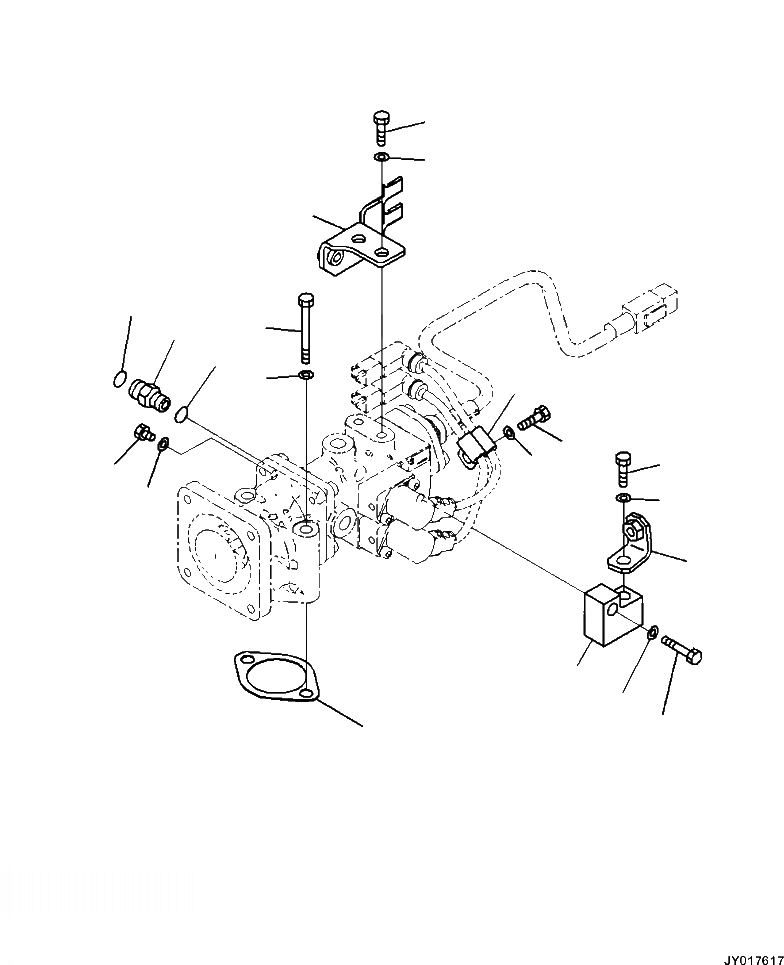 JY017617