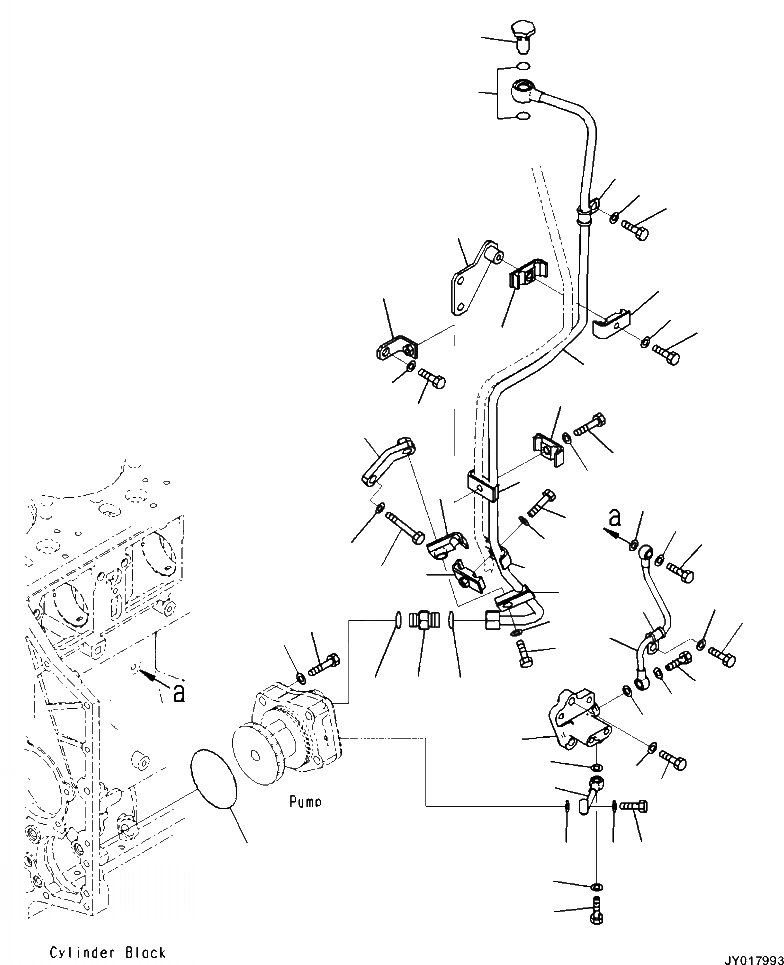 a

a

Pump

Cylinder Block

JY017993