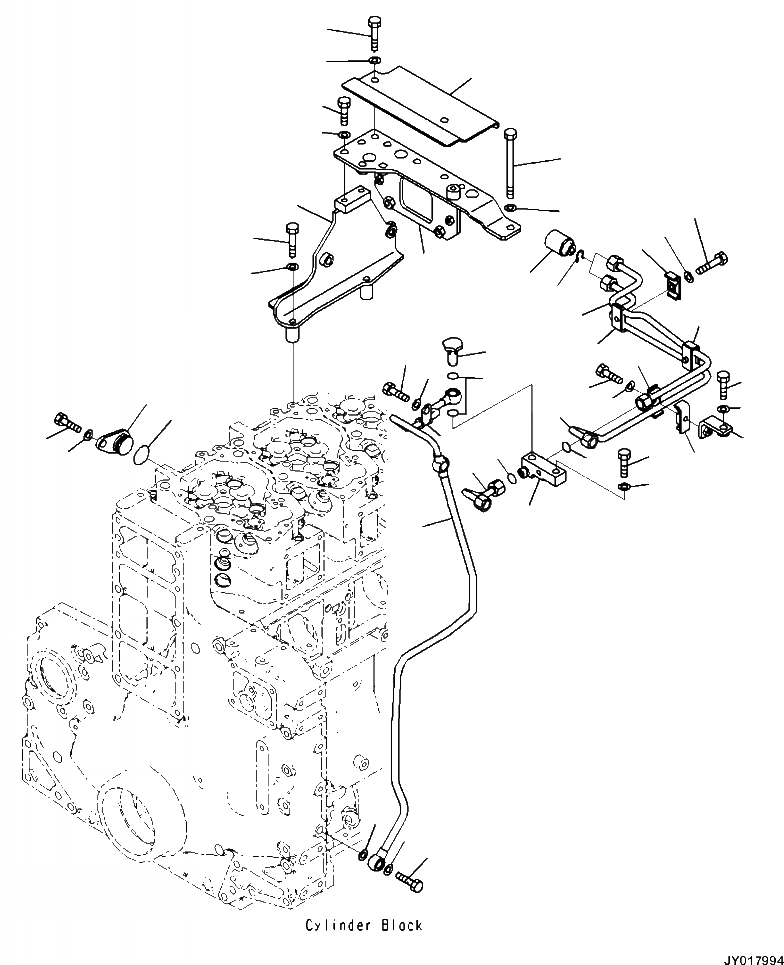 Cylinder Block

JY017994