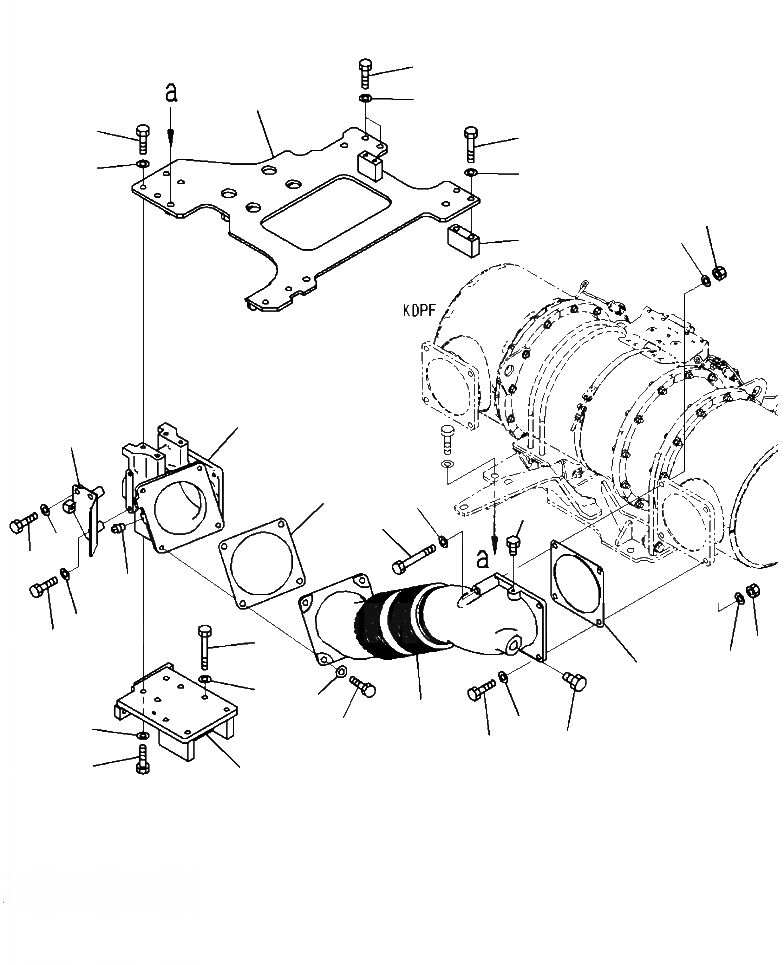 a

KDPF

a