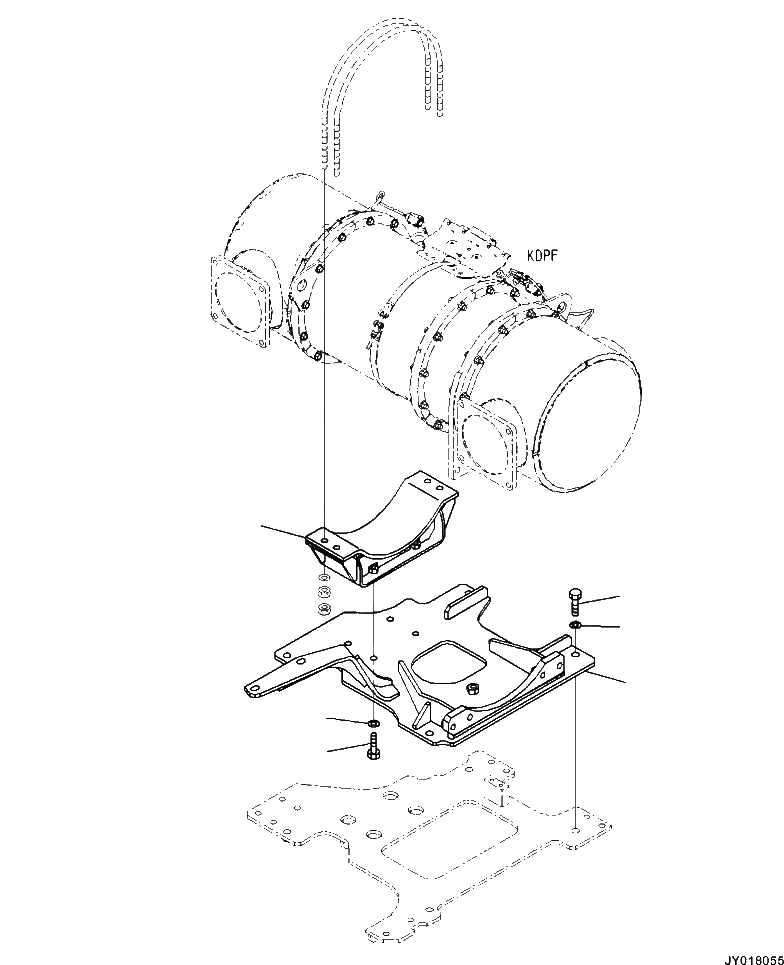 KDPF

JY018055