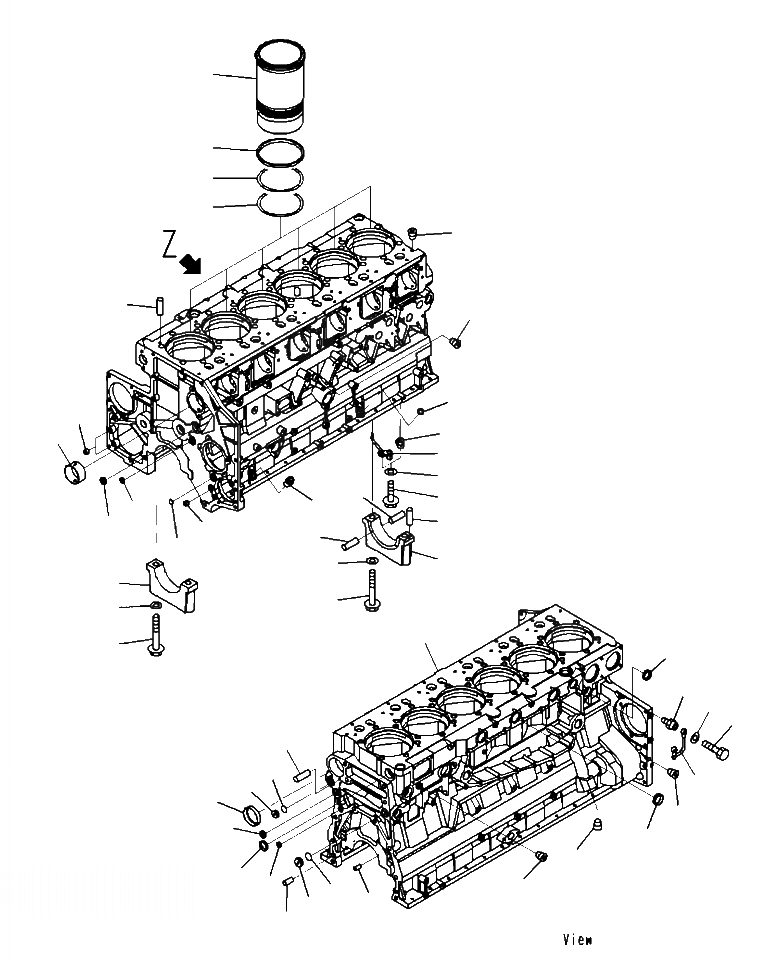 Z

View