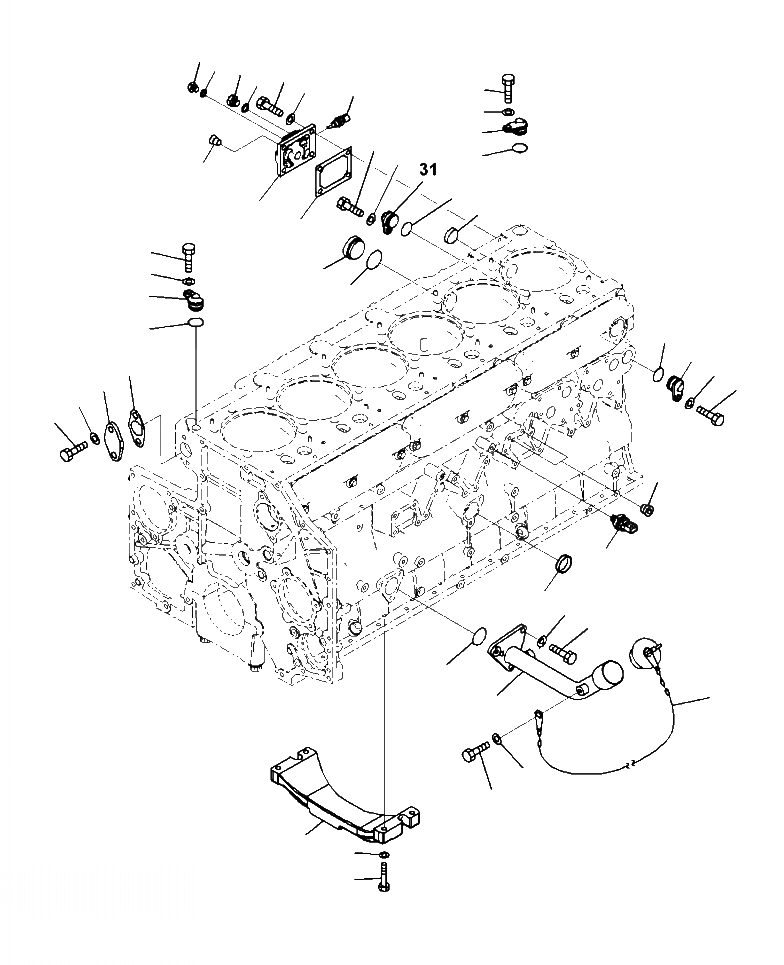 31