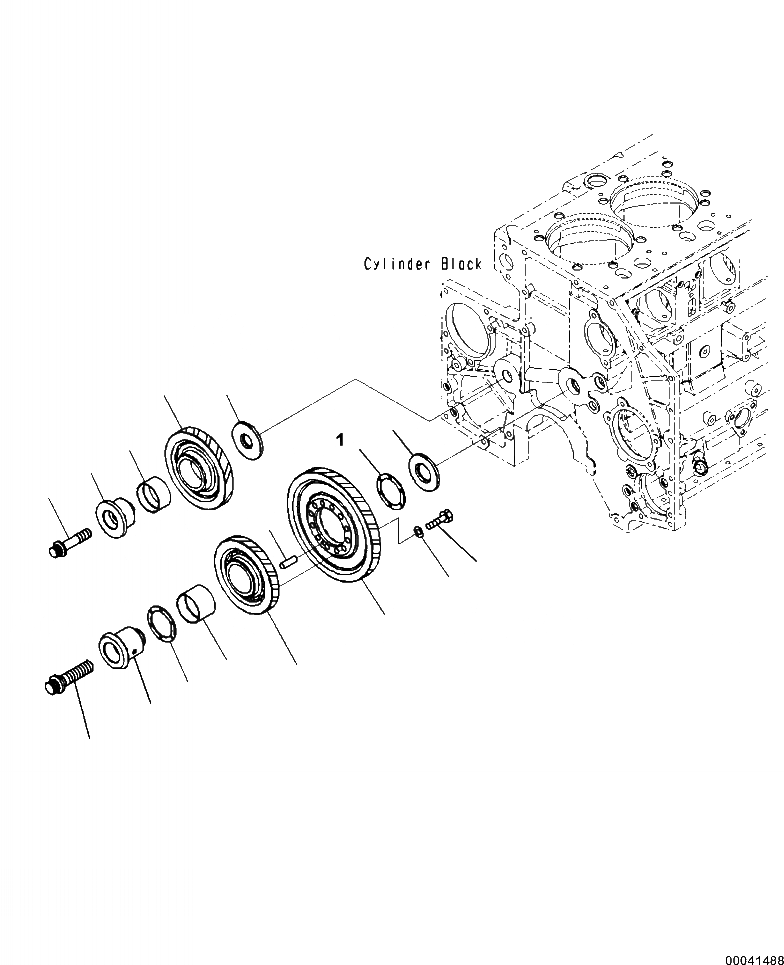 Cylinder Block

1

00041488