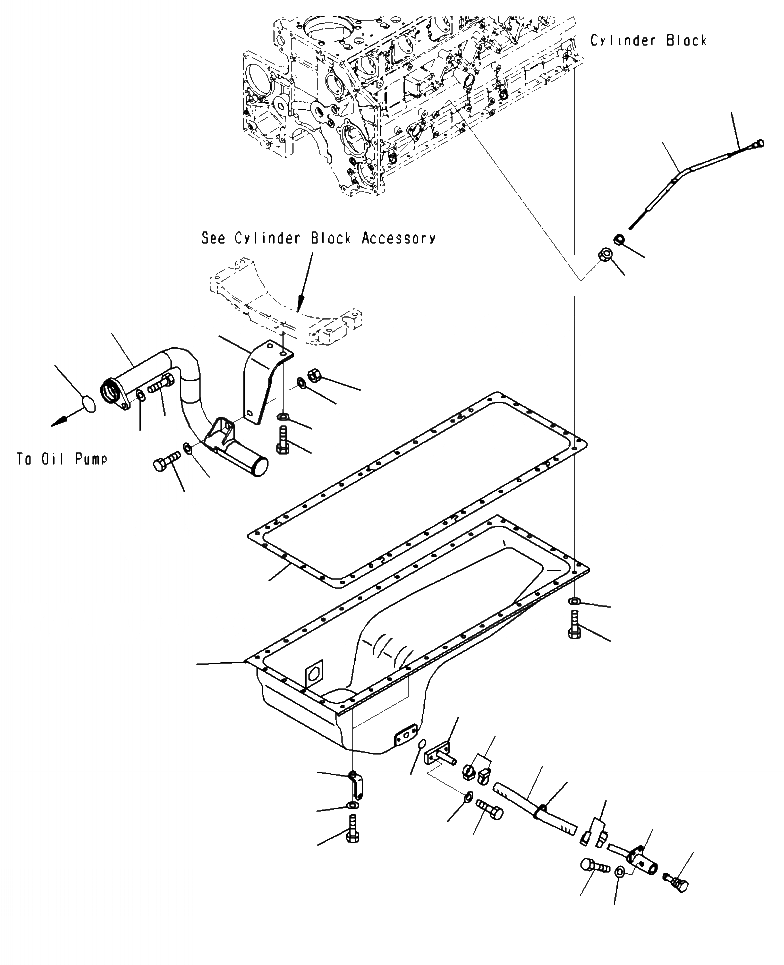 Cylinder Block

See Cylinder Block Accessory

To Oil Pump