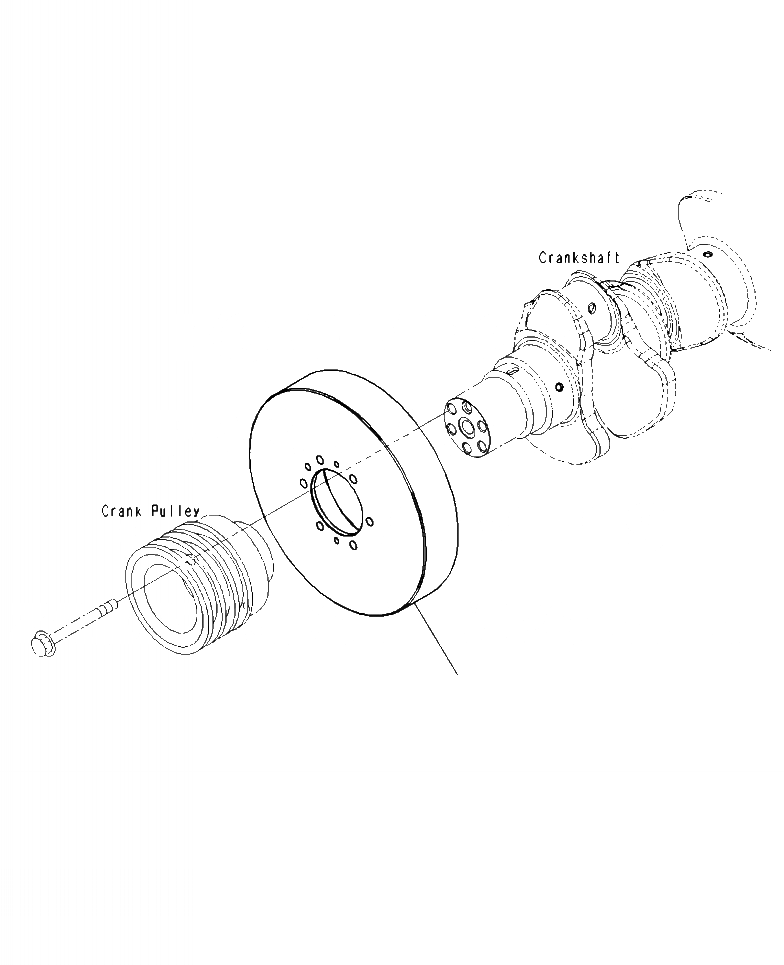 Crankshaft

Crank Pulley