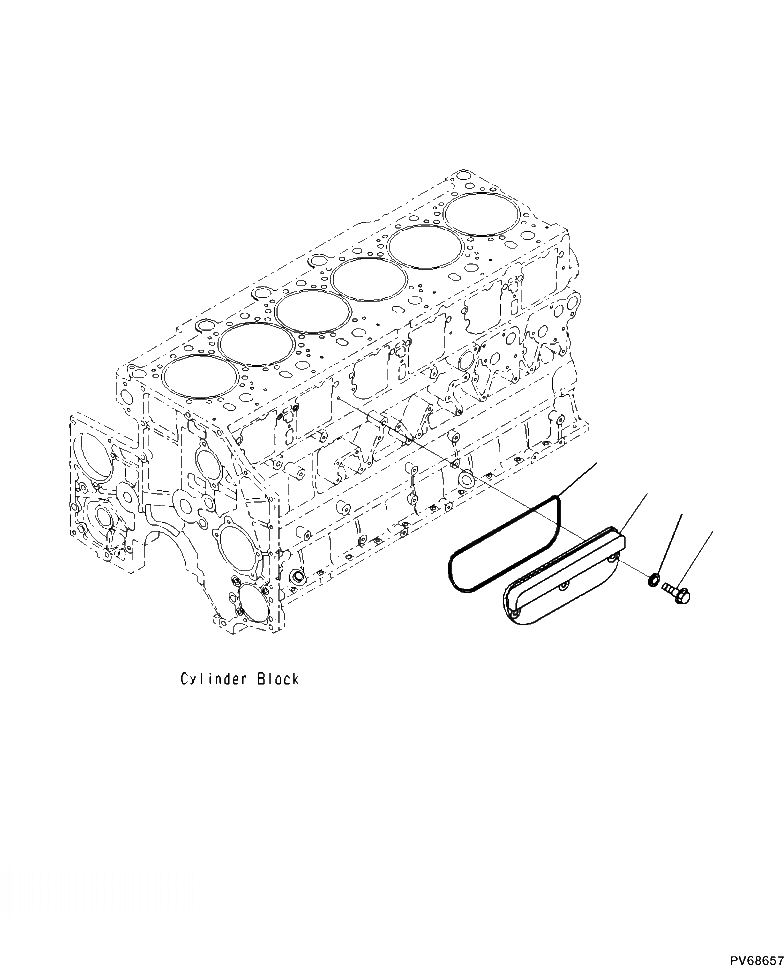 Cylinder Block

PV68657