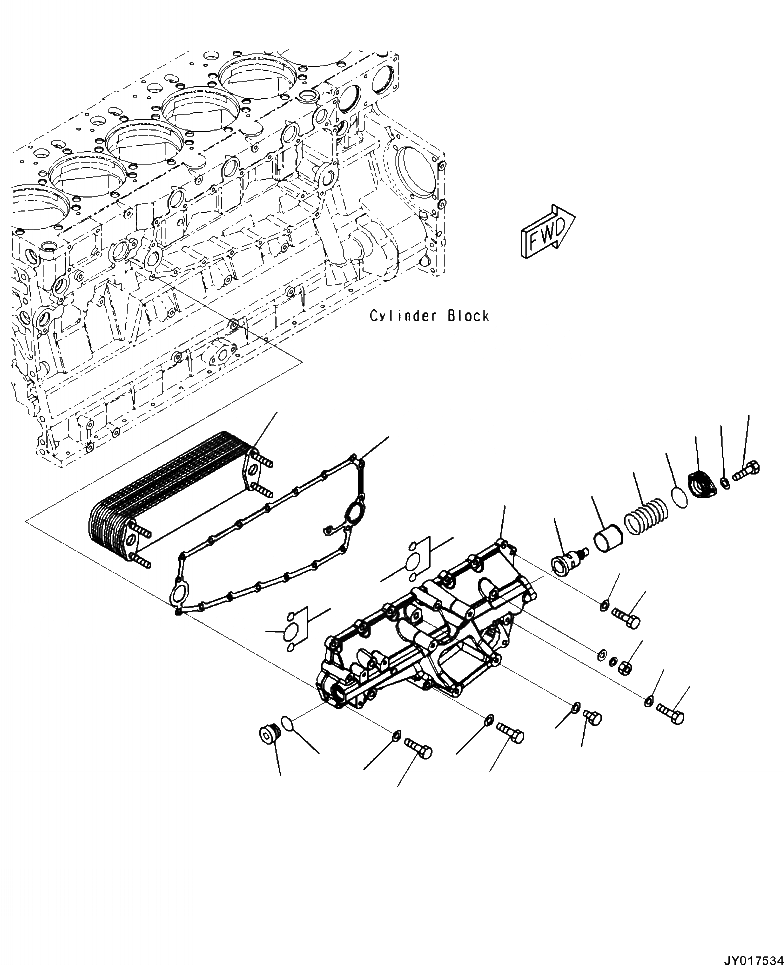 FWD

Cylinder Block

JY017534