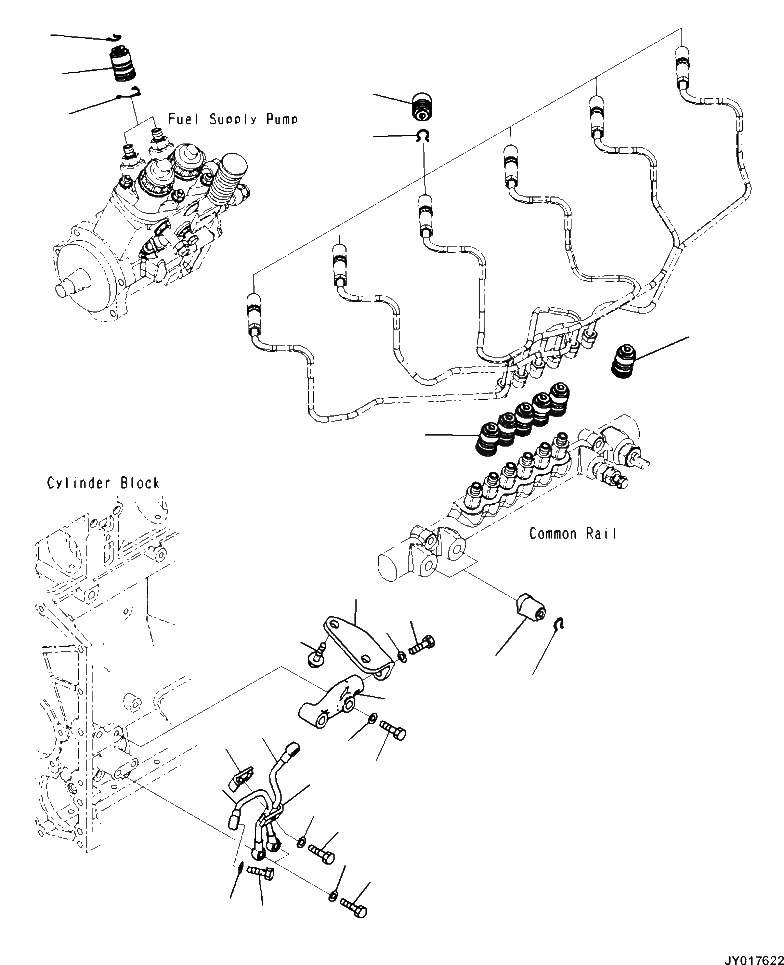 Fuel Supply Pump

Cylinder Block

Common Rail

JY017622