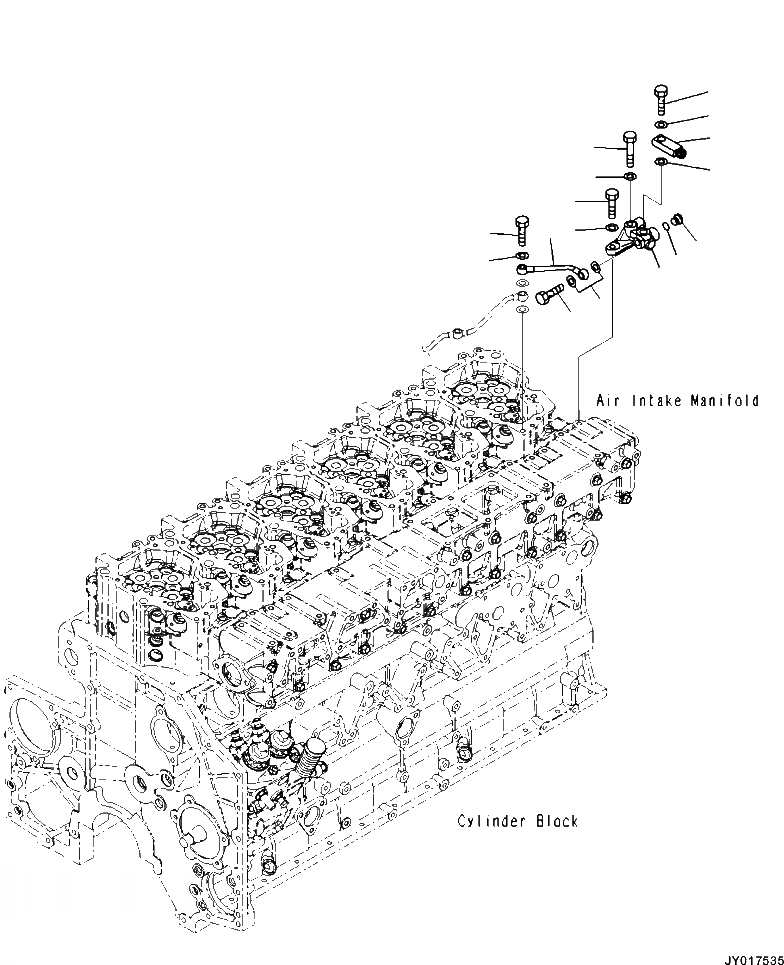 Air Intake Manifold

Cylinder Block

JY017535