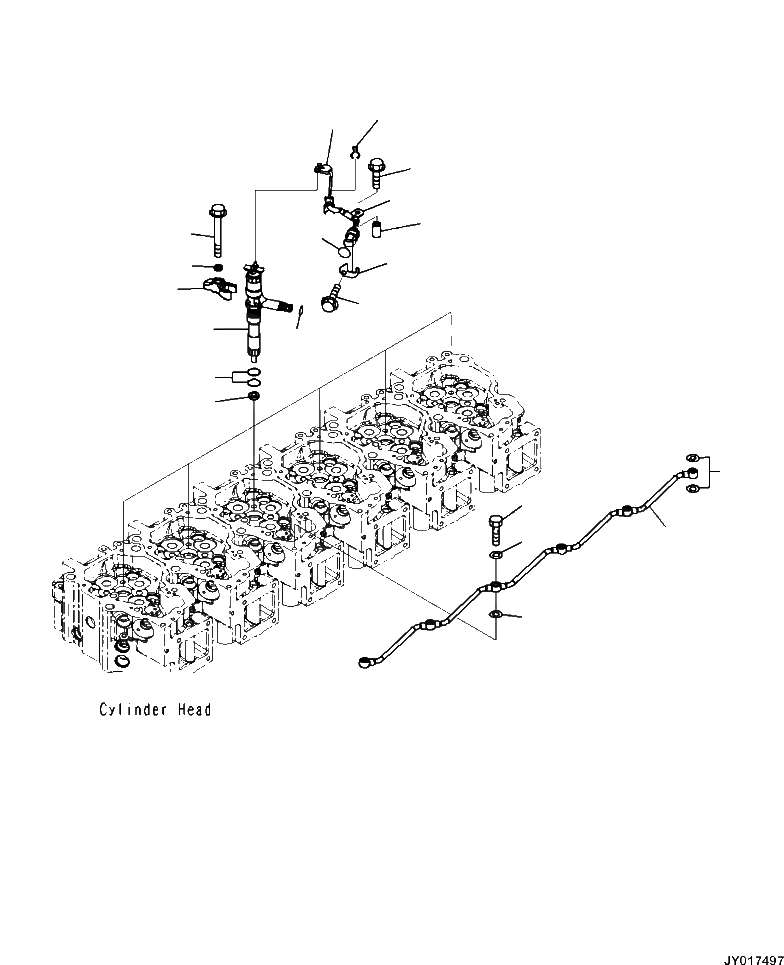 Cylinder Head

JY017497