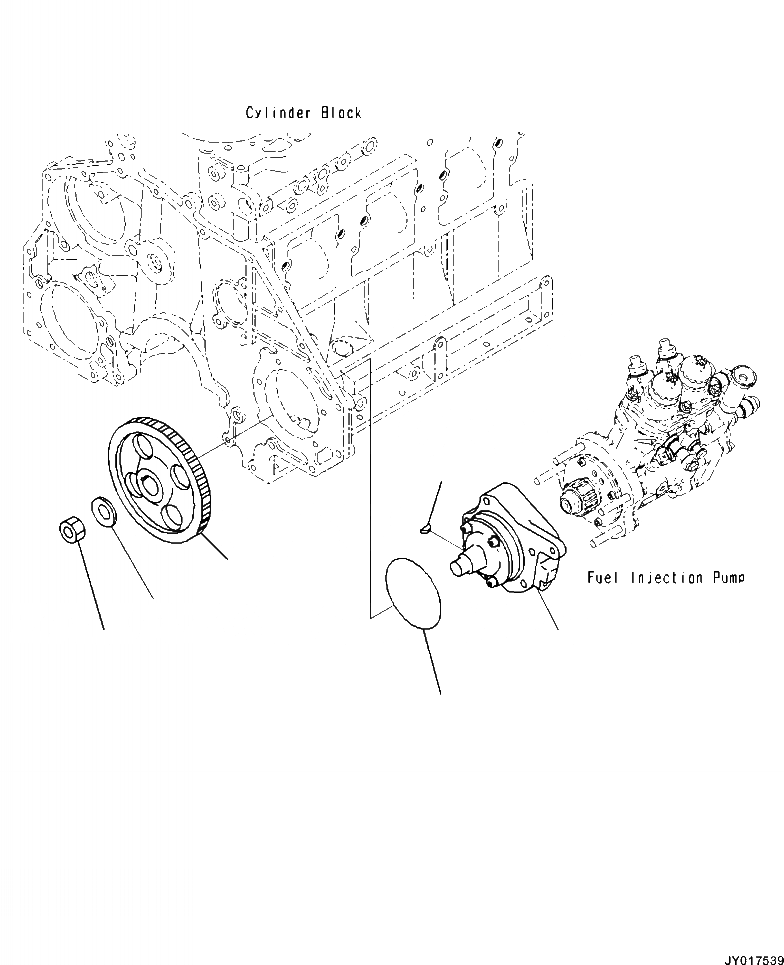 Cylinder Block

Fuel Injection Pump

JY017539