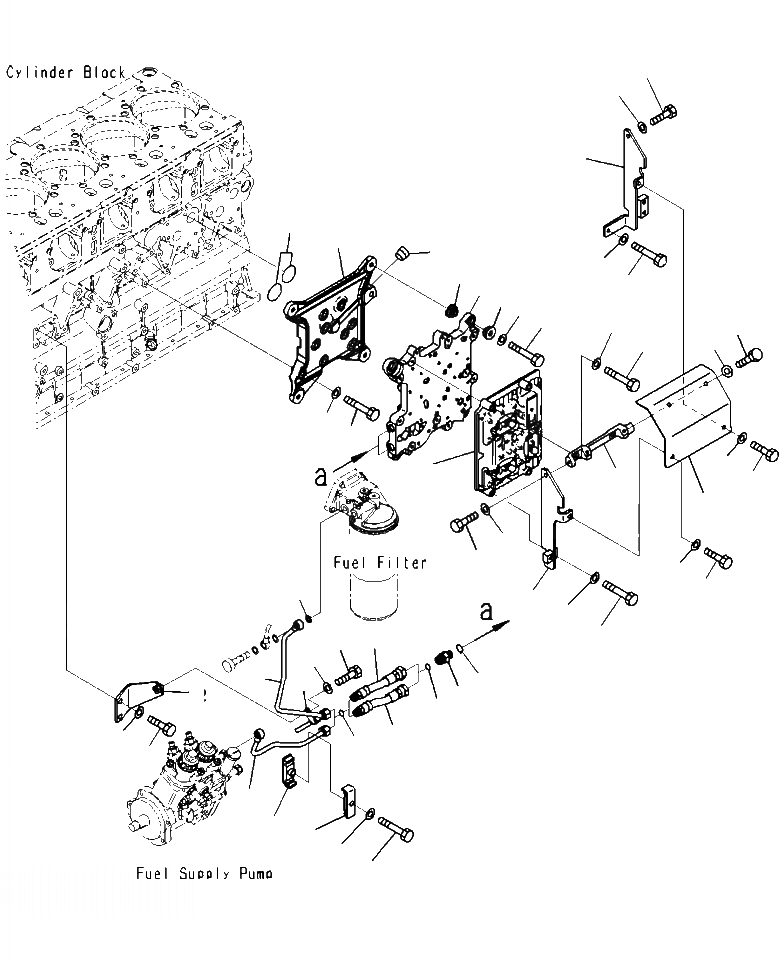 Cylinder Block

a

Fuel Filter

a

Fuel Supply Pump