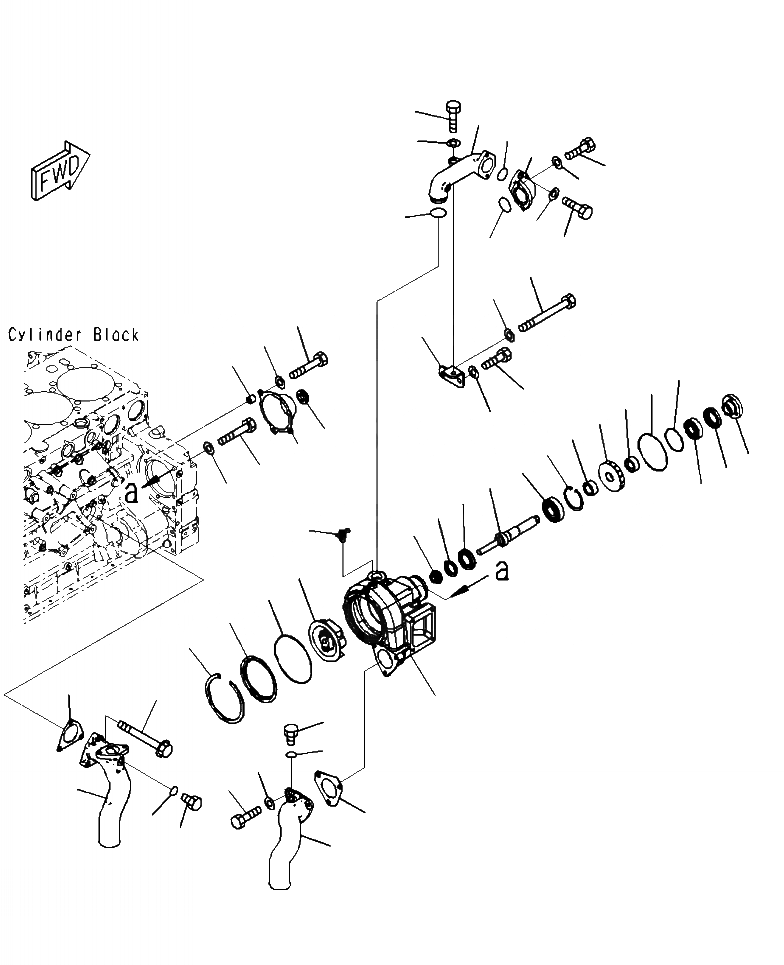 FWD

Cylinder Block

a

a