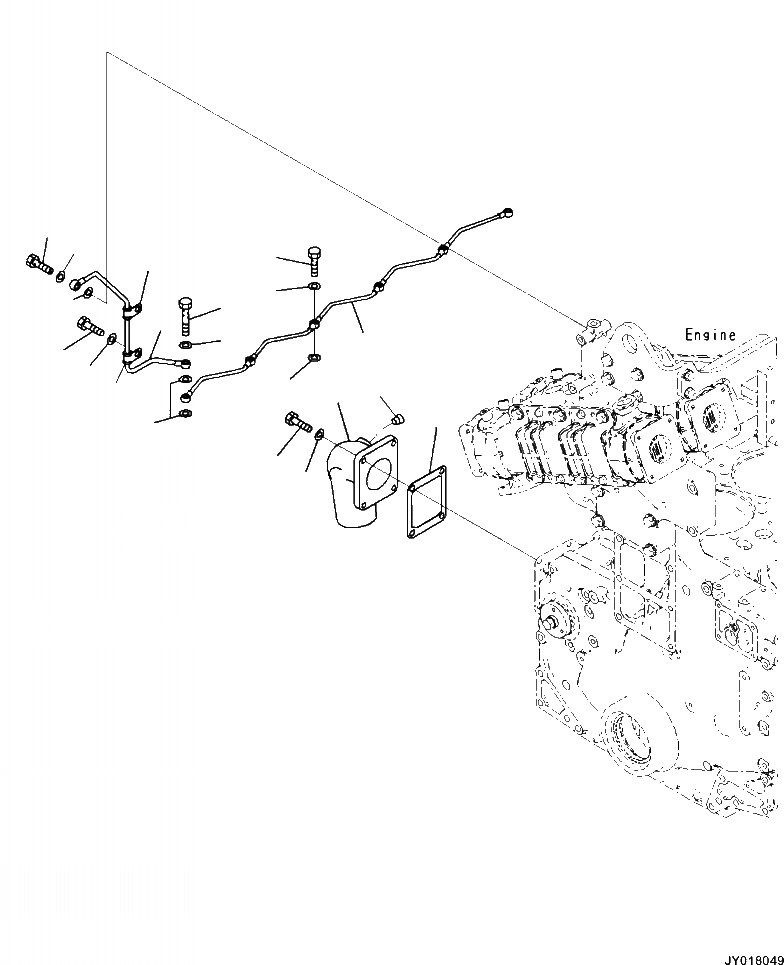 Engine

JY018049