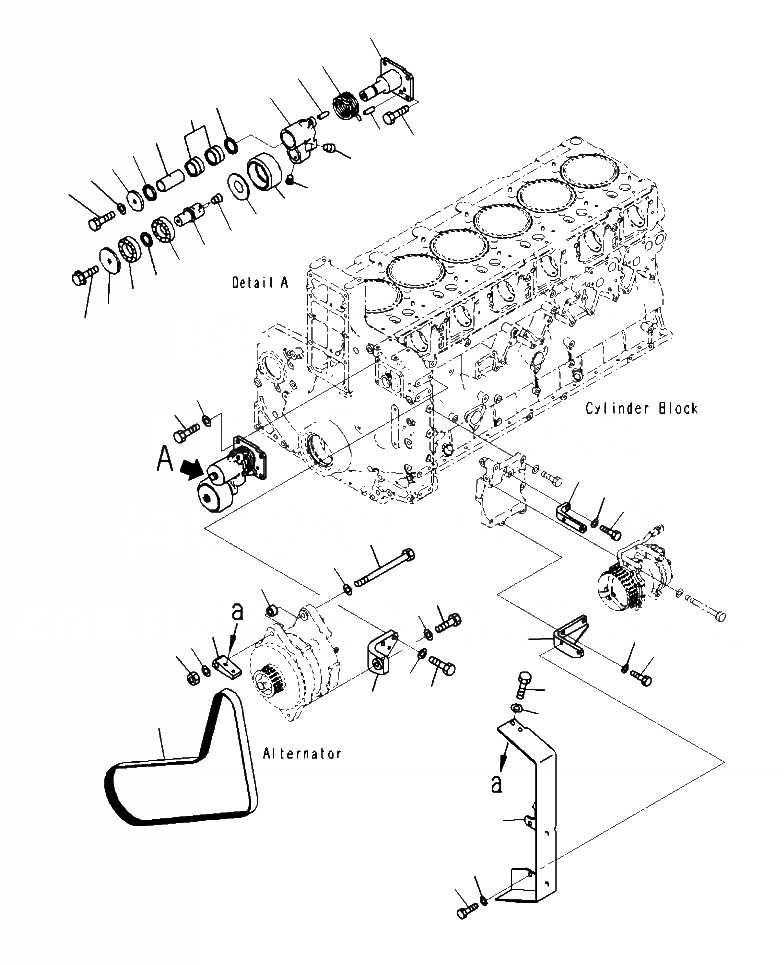 Detail A

Cylinder Block

A

a

Alternator

a