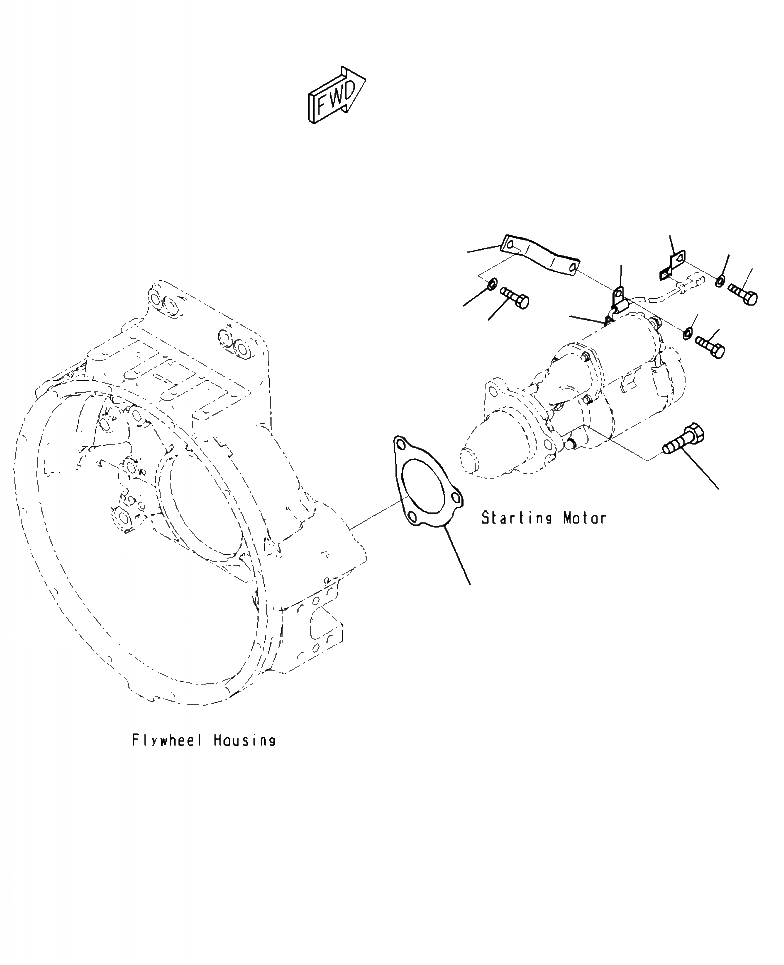 FWD

Starting Motor

Flywheel Housing