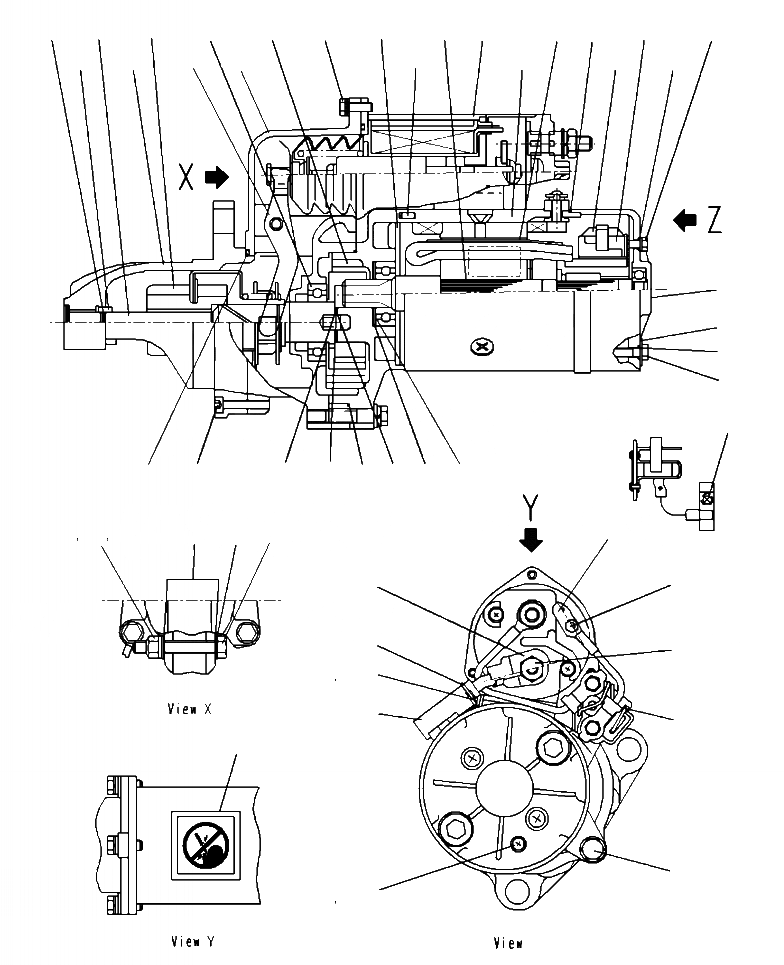 X
Z
Y
View X
View Y
View