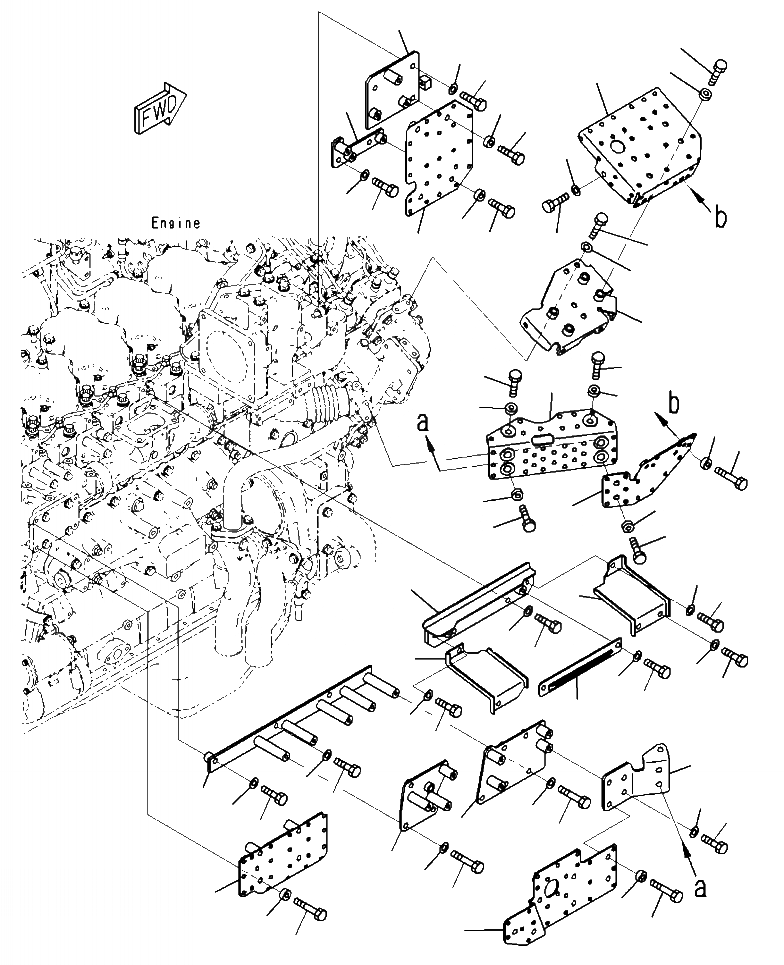 FWD

Engine

b

a

b

a