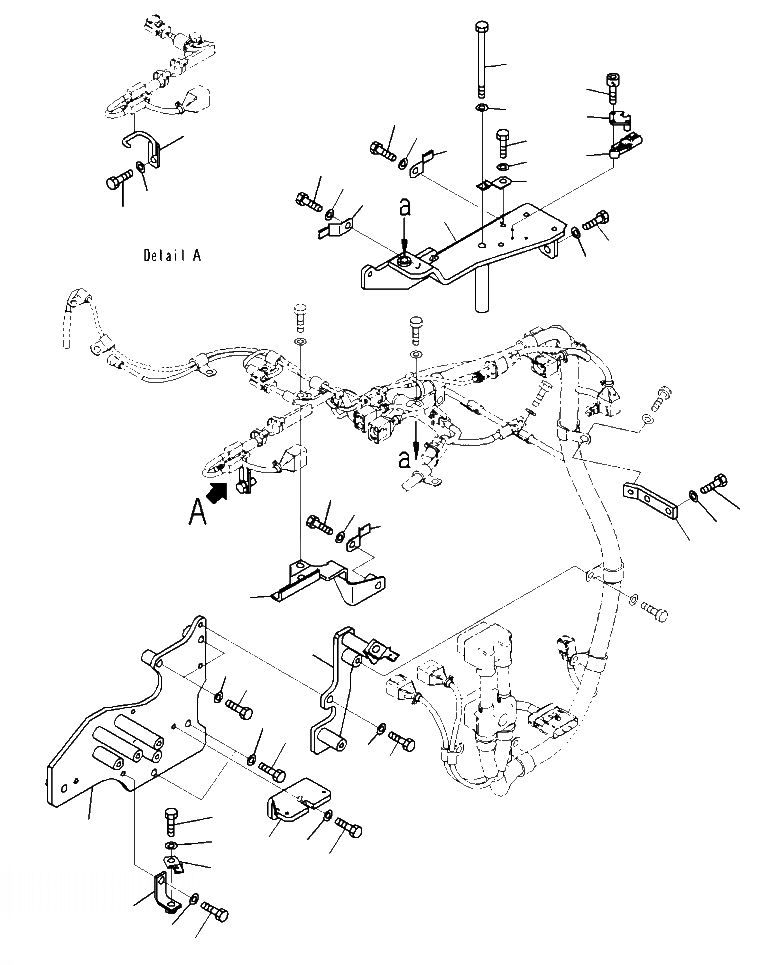 Detail A

a

a

A