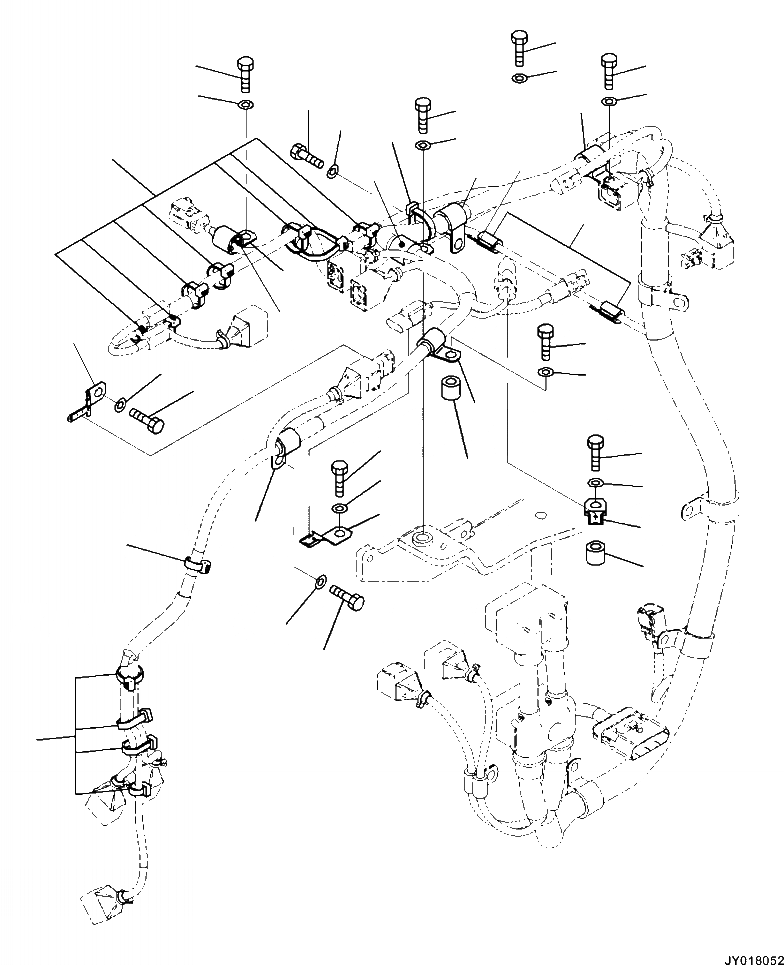 JY018052