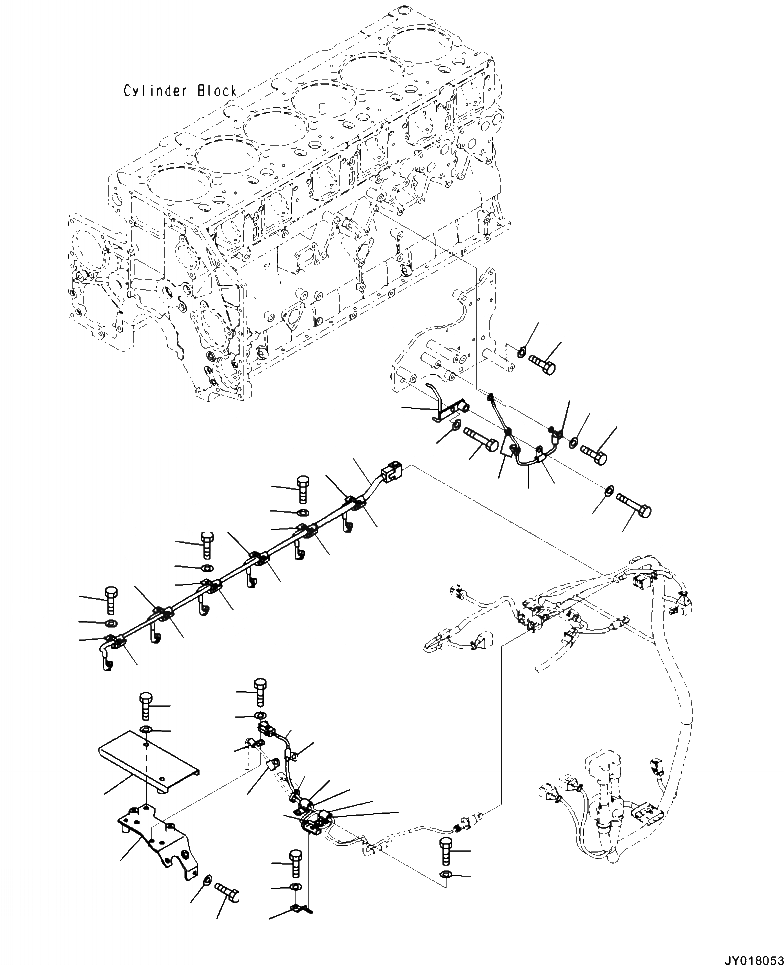 Cylinder Block

JY018053