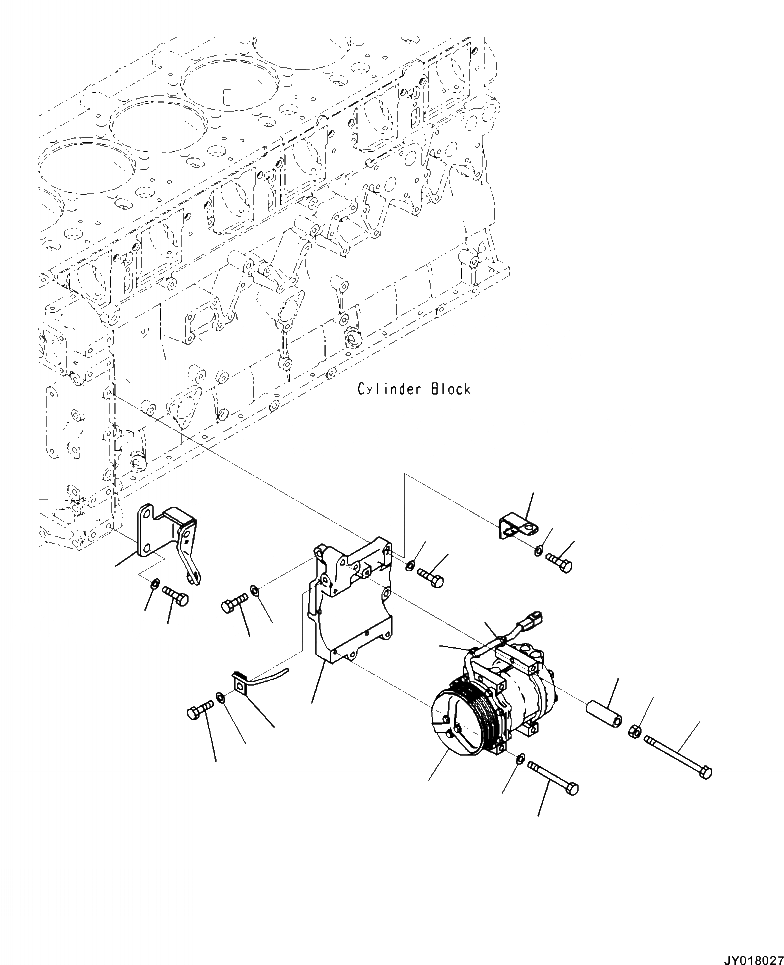 Cylinder Block

JY018027