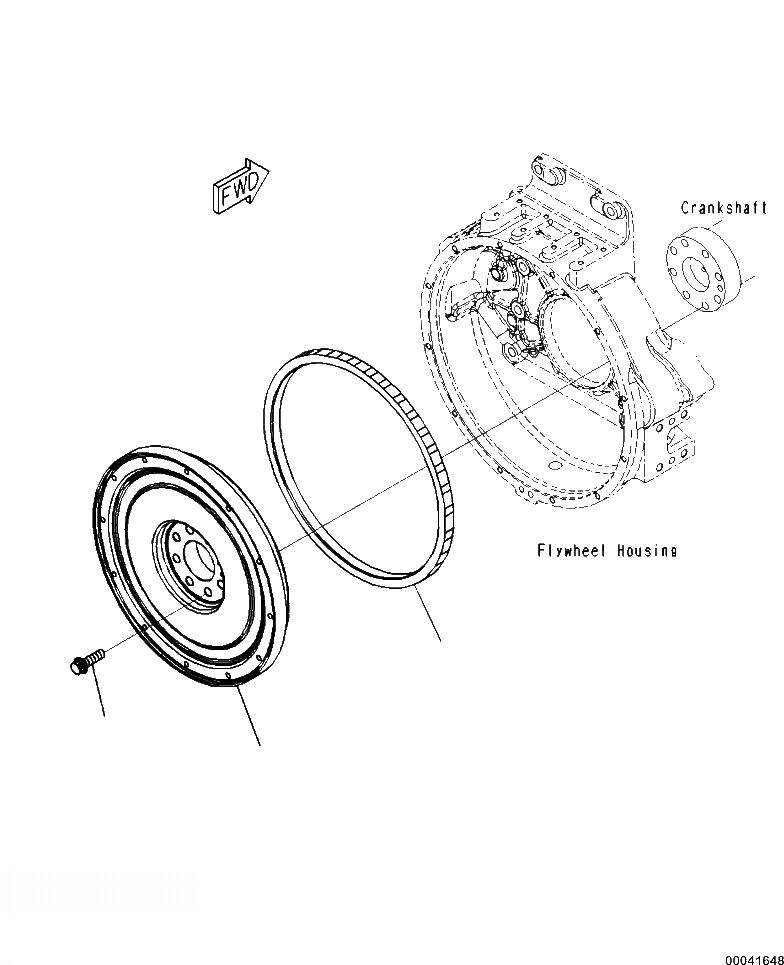 FWD

Crankshaft

Flywheel Housing

00041648