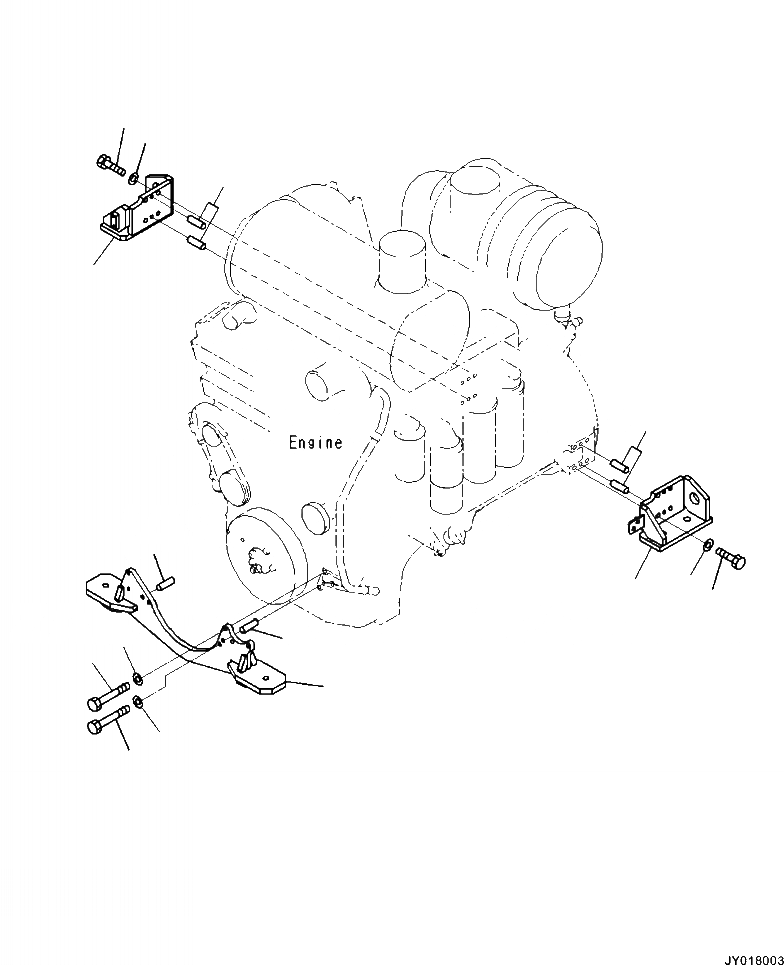 Engine

JY018003