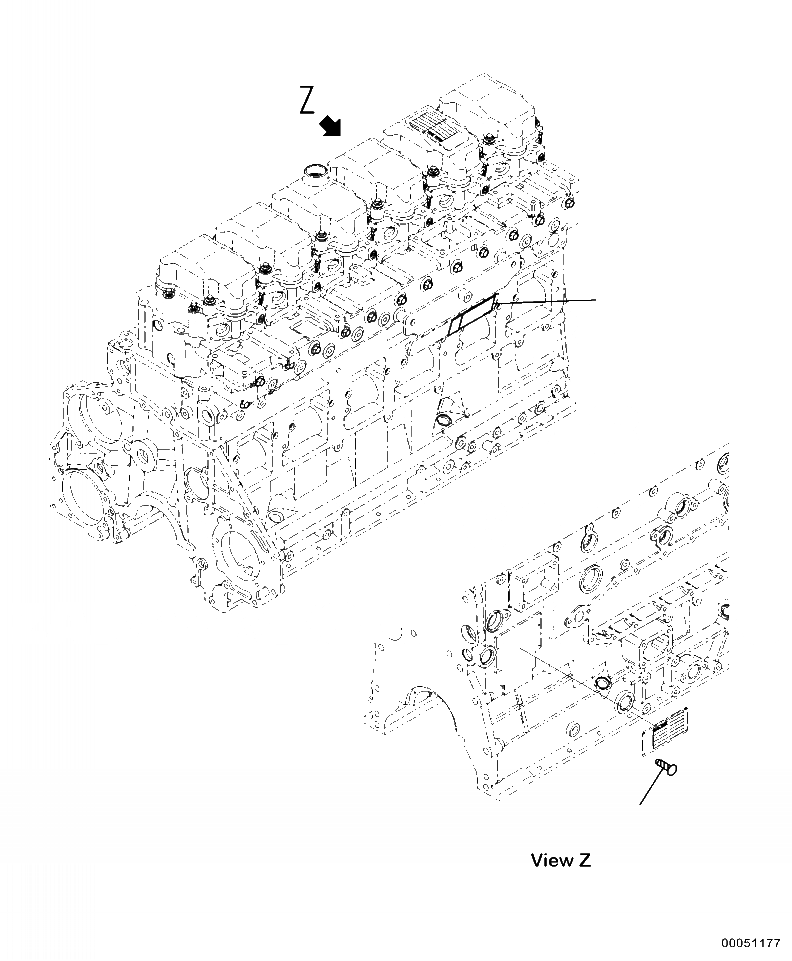 Z

View Z

00051177