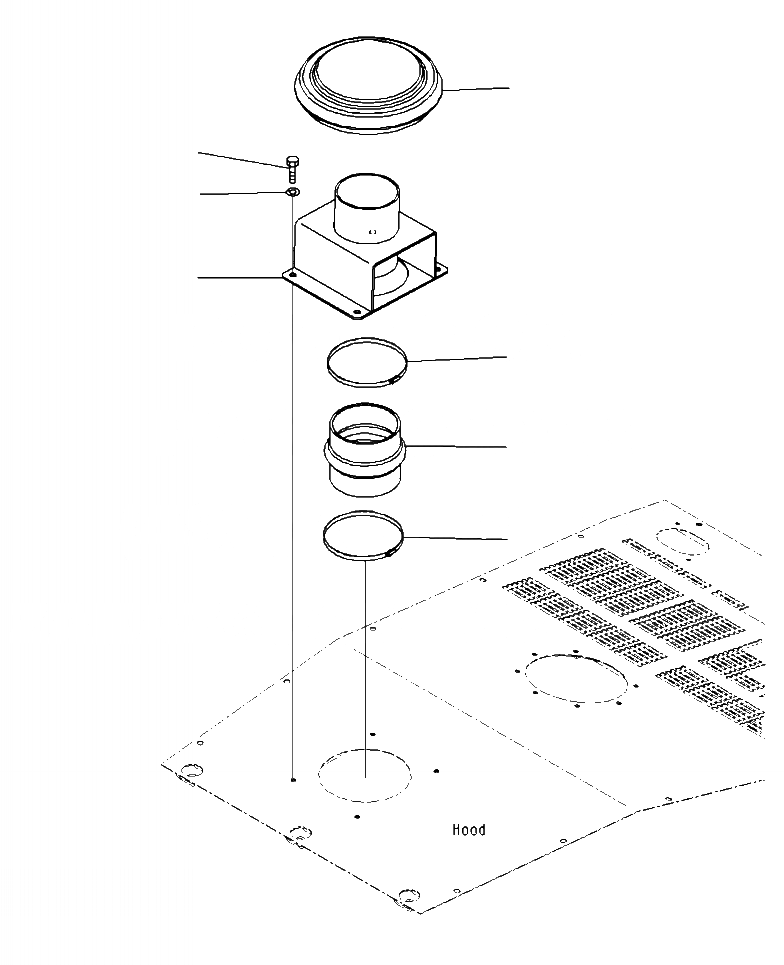 Hood