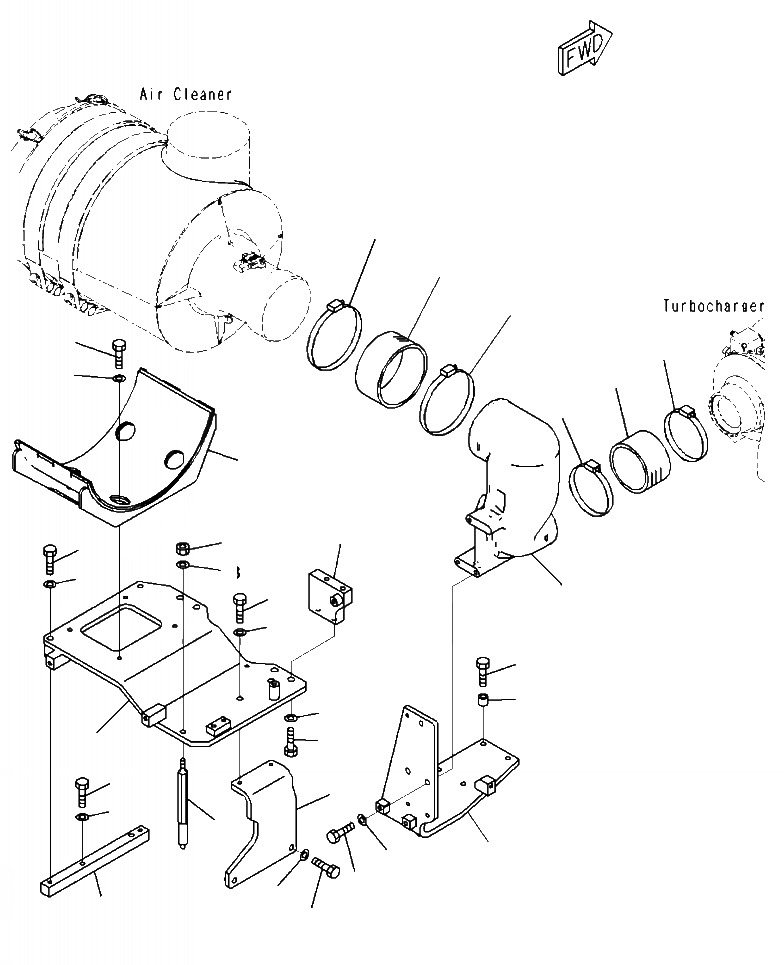 FWD

Air Cleaner

Turbocharger

B