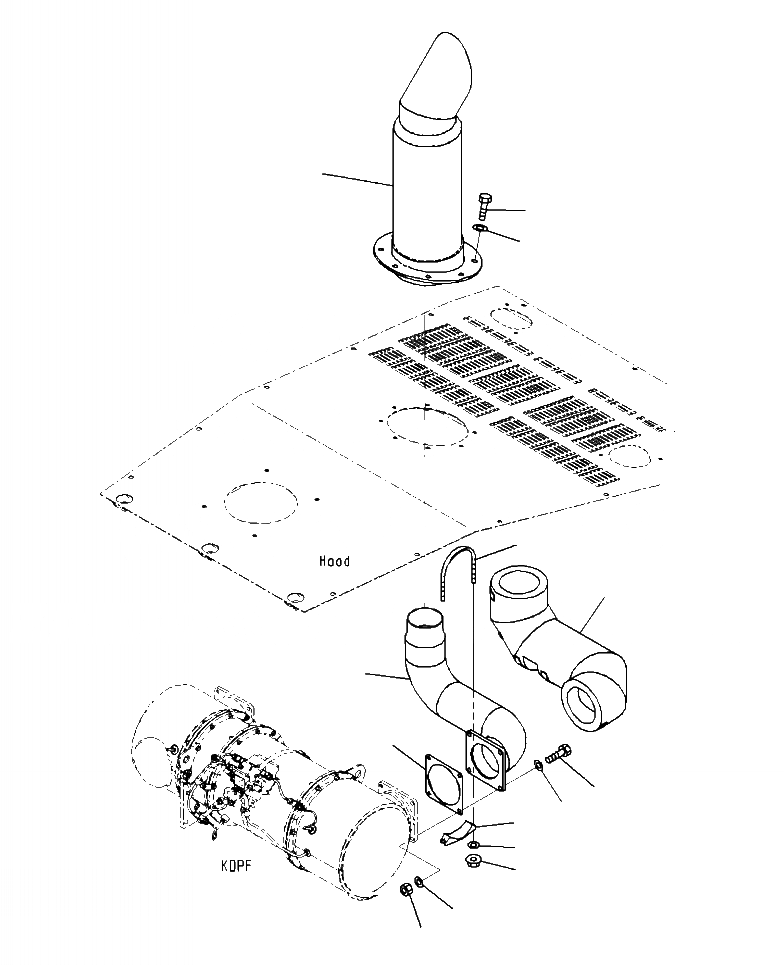 Hood

KDPF