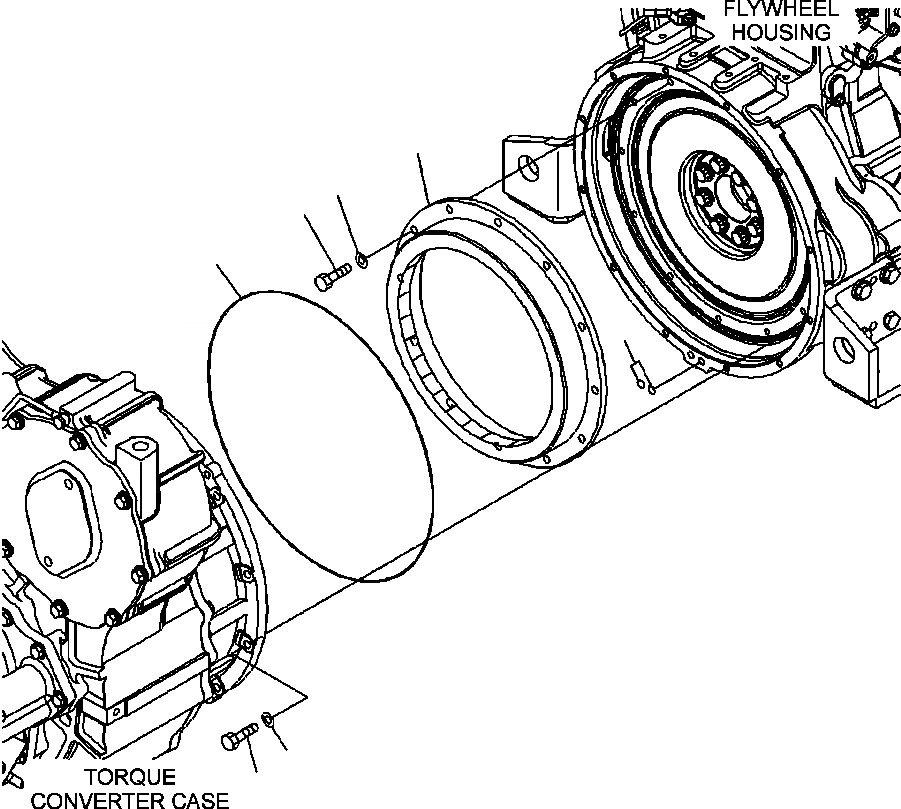 FLYWHEEL HOUSING

TORQUE CONVERTER CASE