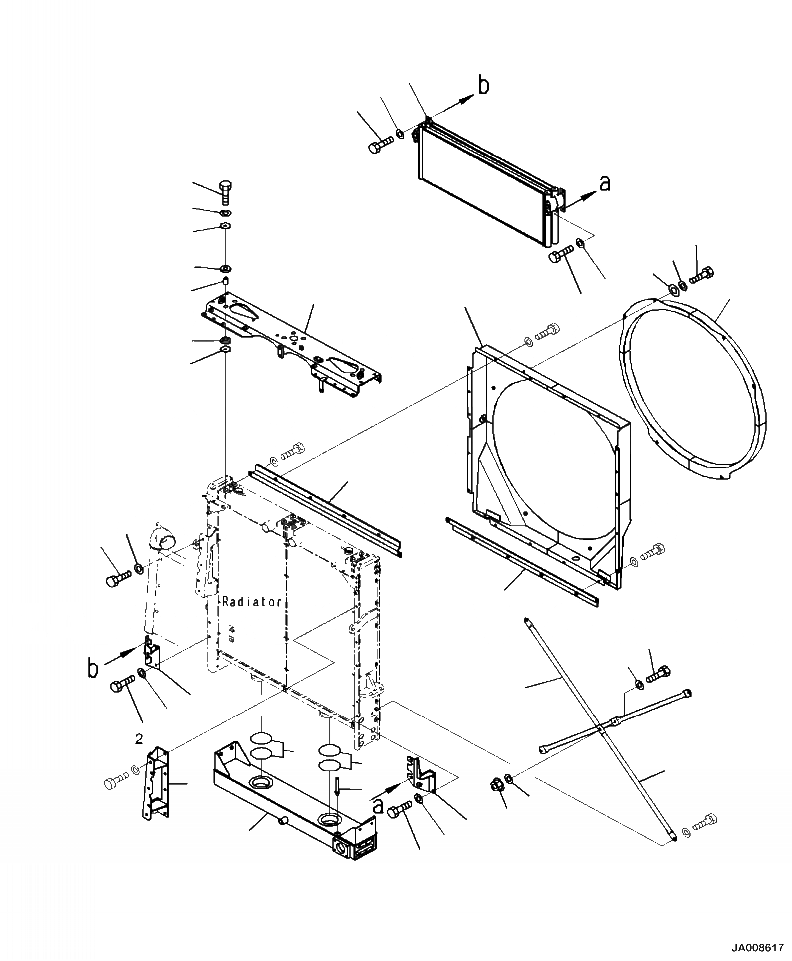 b
a
Radiator
b
2
a
JA008617