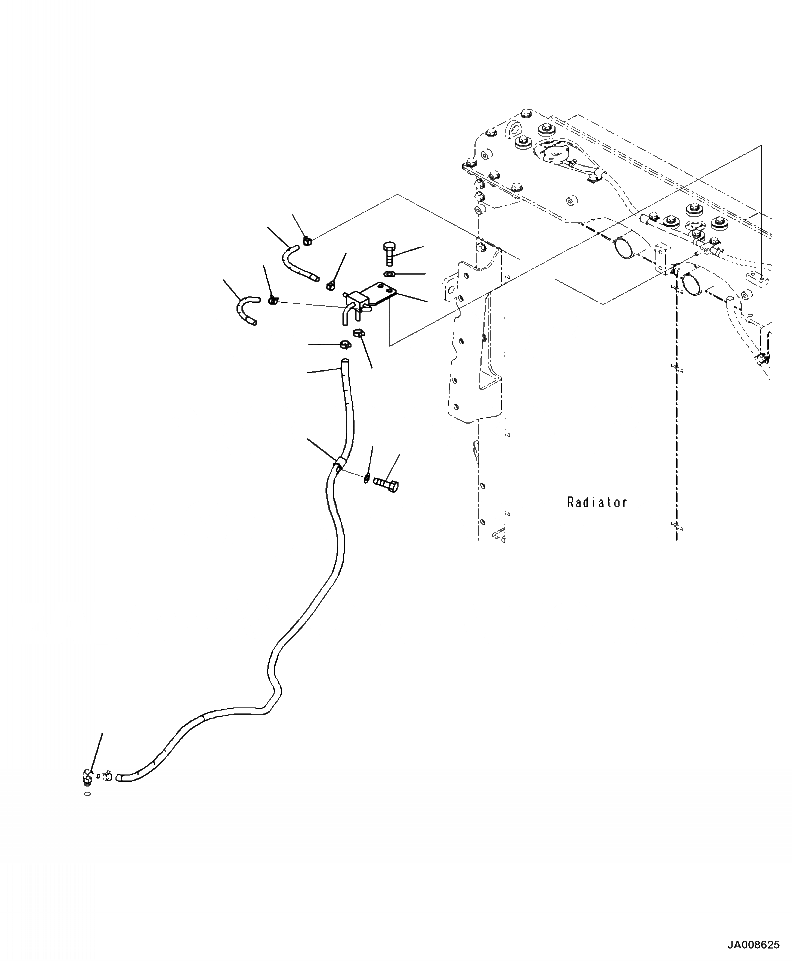 Radiator

JA008625