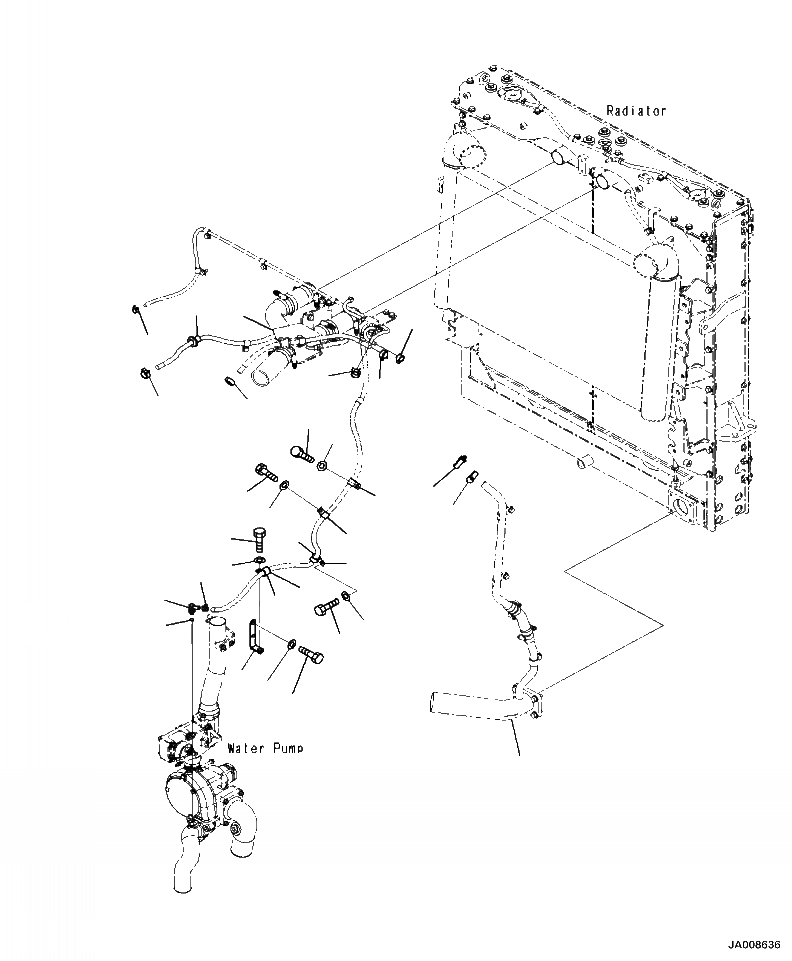 Radiator

Water Pump

JA008636