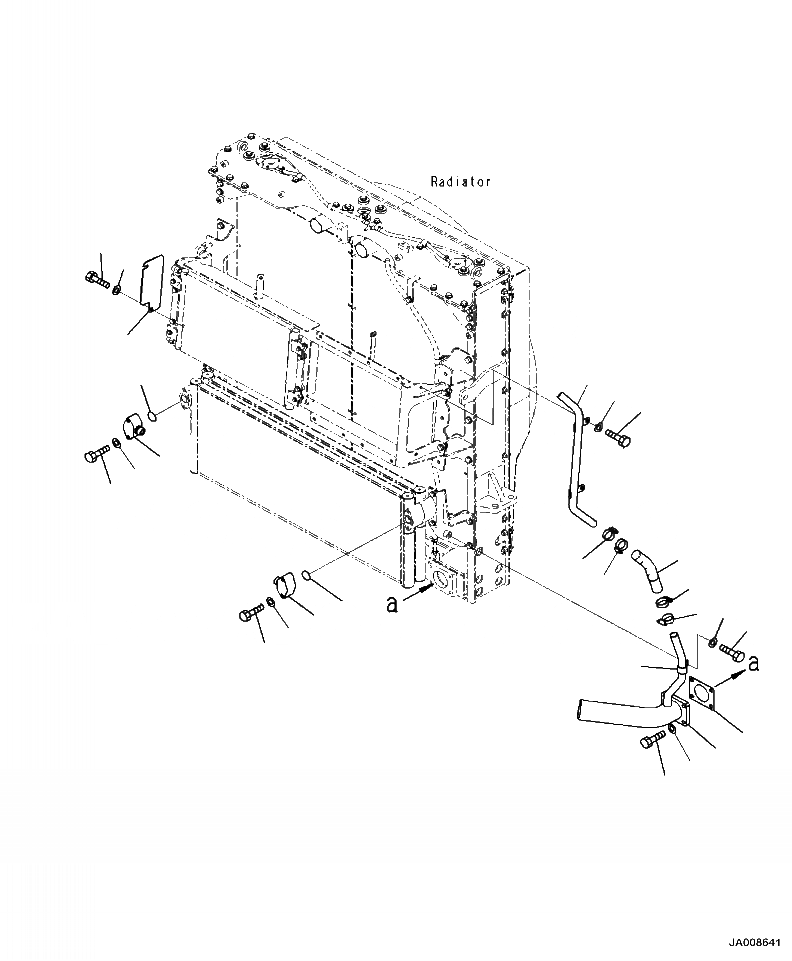 Radiator

a

a

JA008641