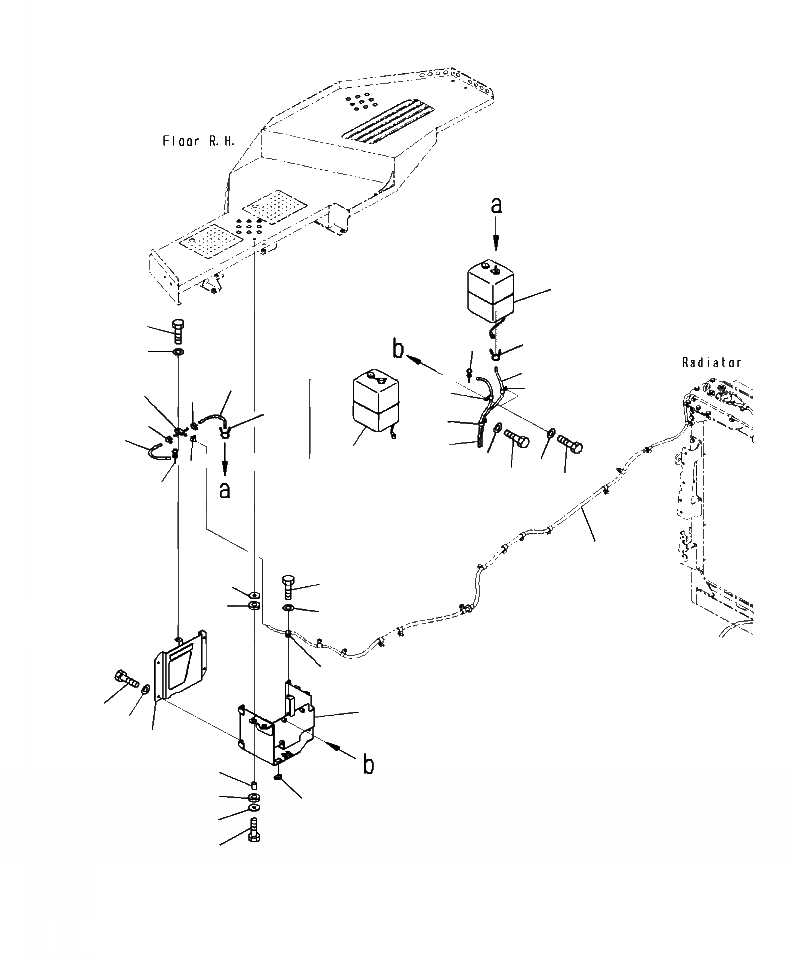 Floor R.H.

a

b

Radiator

a

b