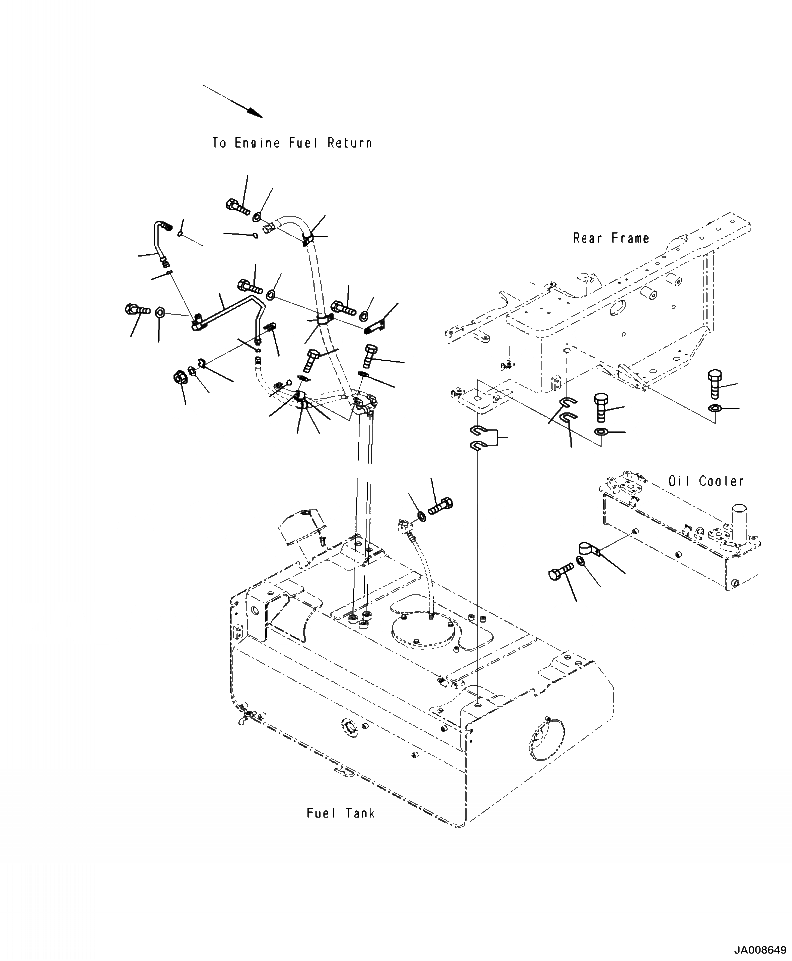 To Engine Fuel Return

Rear Frame

Oil Cooler

Fuel Tank

JA008649