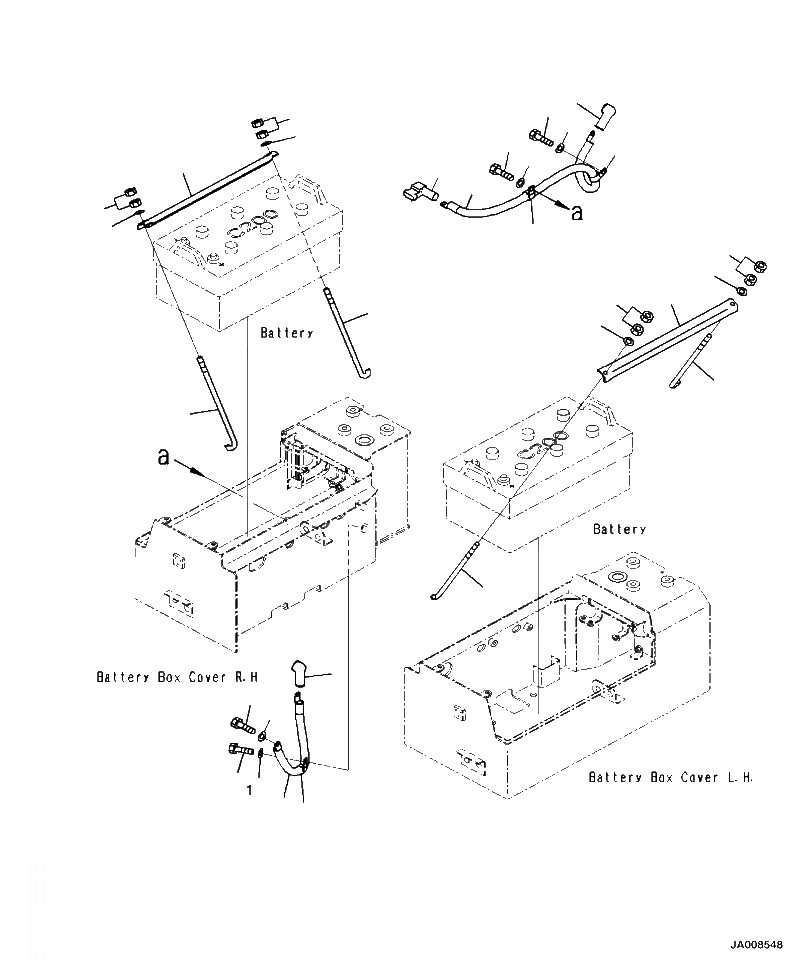 a

Battery

a

Battery

Battery Box Cover R.H

1

Battery Box Cover L.H.

JA008548